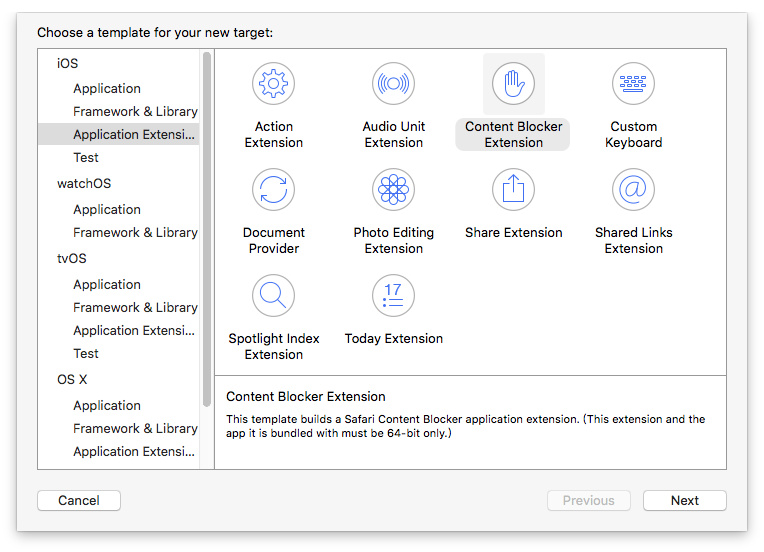 Choose a template for your new target:

iOS
Application
Framework & Library
Application Extensi...
Test
watchOS
Application
Framework & Library
tvOS
Application
Framework & Library
Application Extensi...
Test
OS X
Application
Framework & Library
Application Extensi...

Action Extension
Audio Unit Extension
Content Blocker Extension
Custom Keyboard
Document Provider
Photo Editing Extension
Share Extension
Shared Links Extension
Spotlight Index Extension
17
Today Extension

Content Blocker Extension

This template builds a Safari Content Blocker application extension. (This extension and the app it is bundled with must be 64-bit only.)

Cancel
Previous
Next