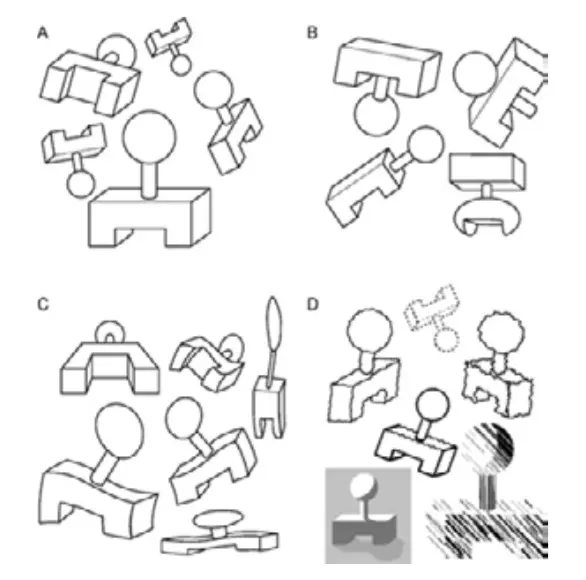 A

B

C

D