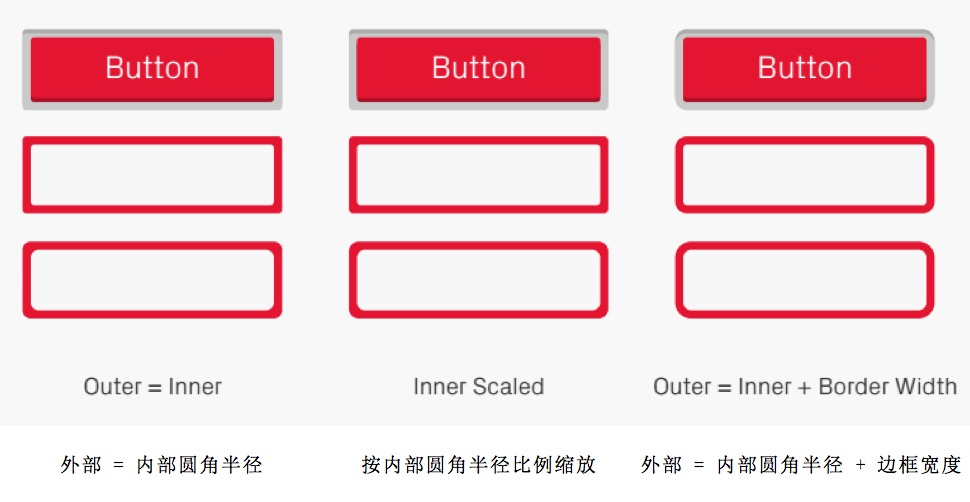 Button

Button

Button

Outer = Inner

Inner Scaled

Outer = Inner + Border Width

外部 = 内部圆角半径

按内部圆角半径比例缩放

外部 = 内部圆角半径 + 边框宽度