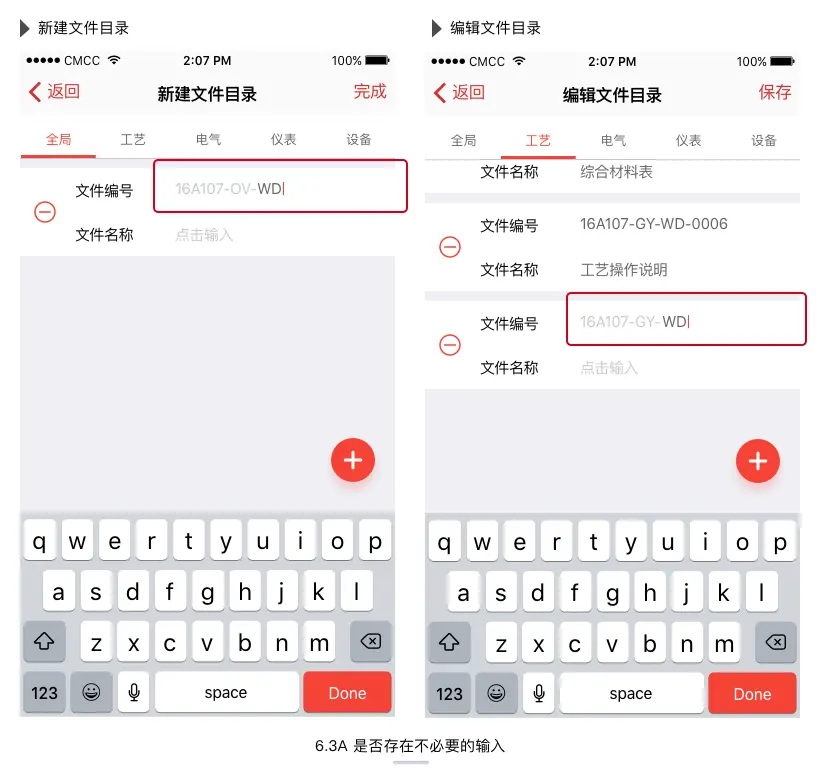 新建文件目录

●●●●● CMCC 2:07 PM 100%

返回 新建文件目录 完成

全局 工艺 电气 仪表 设备

文件编号 16A107-OV-WD

文件名称 点击输入

q w e r t y u i o p
a s d f g h j k l
z x c v b n m
123 space Done

编辑文件目录

●●●●● CMCC 2:07 PM 100%

返回 编辑文件目录 保存

全局 工艺 电气 仪表 设备

文件名称 综合材料表

文件编号 16A107-GY-WD-0006

文件名称 工艺操作说明

文件编号 16A107-GY-WD

文件名称 点击输入

q w e r t y u i o p
a s d f g h j k l
z x c v b n m
123 space Done

6.3A 是否存在不必要的输入