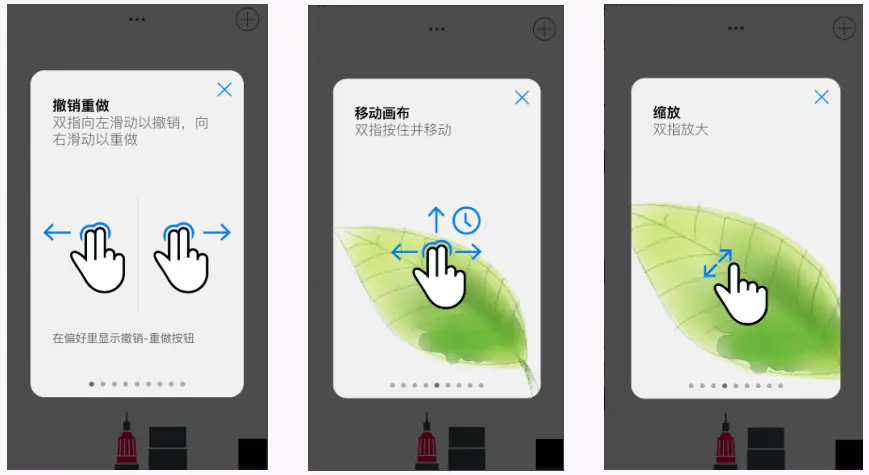 撤销重做
双指向左滑动以撤销，向右滑动以重做

在偏好里显示撤销-重做按钮

移动画布
双指按住并移动

缩放
双指放大