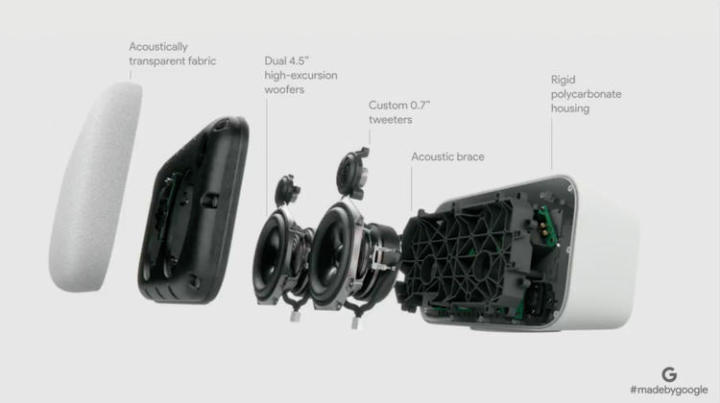 Acoustically transparent fabric

Dual 4.5" high-excursion woofers

Custom 0.7" tweeters

Acoustic brace

Rigid polycarbonate housing

G
#madebygoogle