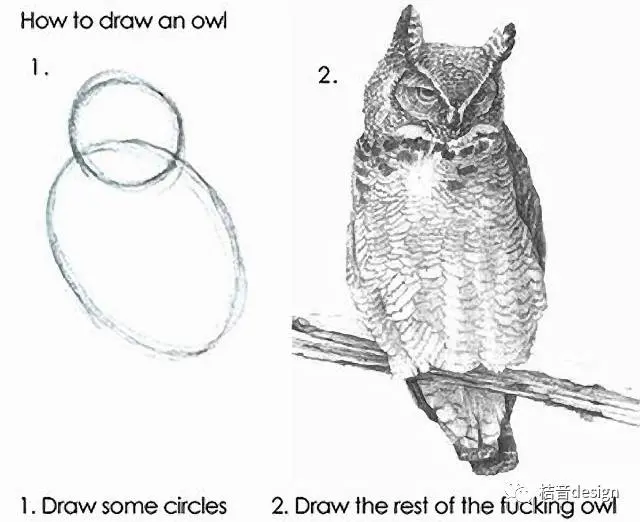 How to draw an owl

1.

2.

1. Draw some circles

2. Draw the rest of the fucking owl

桔音design