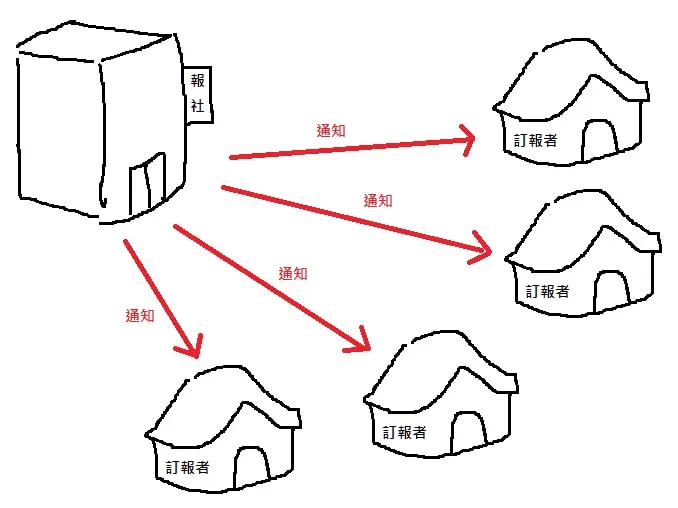 報社

通知

訂報者

通知

訂報者

通知

通知

訂報者

訂報者