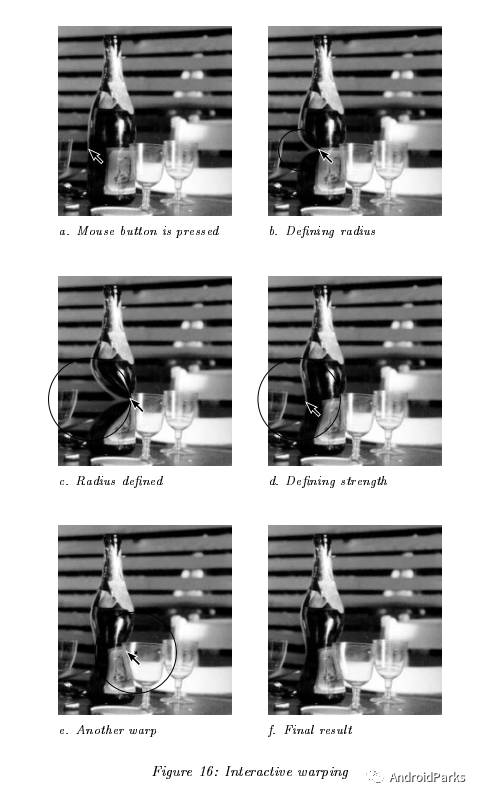 a. Mouse button is pressed

b. Defining radius

c. Radius defined

d. Defining strength

e. Another warp

f. Final result

Figure 16: Interactive warping

AndroidParks