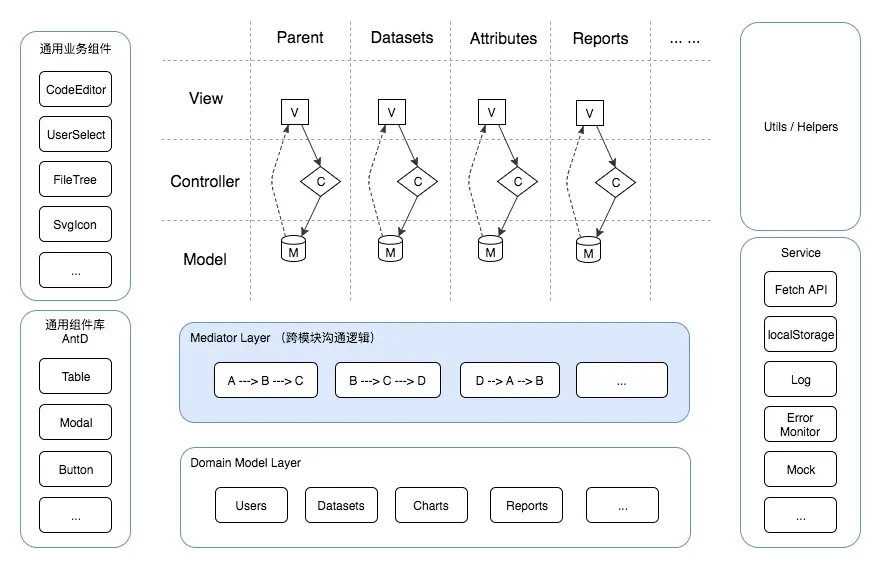 通用业务组件

CodeEditor

UserSelect

FileTree

SvgIcon

...

通用组件库
AntD

Table

Modal

Button

...

Parent

Datasets

Attributes

Reports

... ...

View

Controller

Model

V

C

M

V

C

M

V

C

M

V

C

M

Mediator Layer （跨模块沟通逻辑）

A ---> B ---> C

B ---> C ---> D

D --> A --> B

...

Domain Model Layer

Users

Datasets

Charts

Reports

...

Utils / Helpers

Service

Fetch API

localStorage

Log

Error Monitor

Mock

...