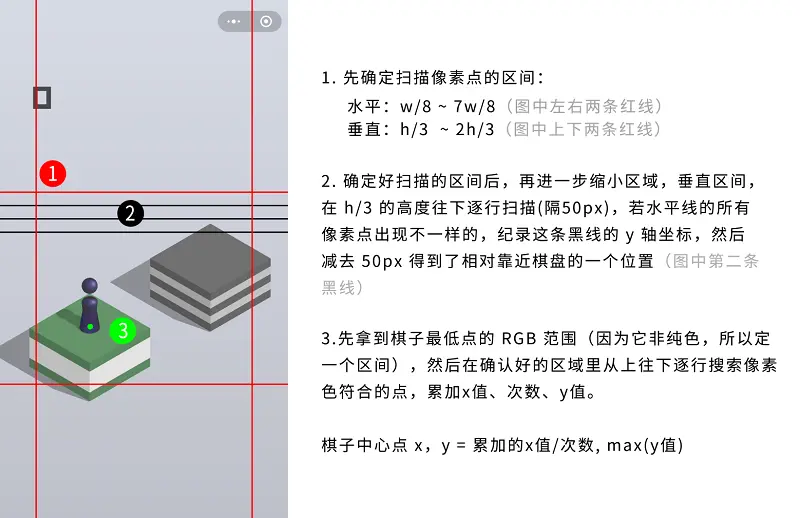 1
2
3

1. 先确定扫描像素点的区间：
水平：w/8 ~ 7w/8（图中左右两条红线）
垂直：h/3 ~ 2h/3（图中上下两条红线）

2. 确定好扫描的区间后，再进一步缩小区域，垂直区间，在 h/3 的高度往下逐行扫描(隔50px)，若水平线的所有像素点出现不一样的，纪录这条黑线的 y 轴坐标，然后减去 50px 得到了相对靠近棋盘的一个位置（图中第二条黑线）

3.先拿到棋子最低点的 RGB 范围（因为它非纯色，所以定一个区间），然后在确认好的区域里从上往下逐行搜索像素色符合的点，累加x值、次数、y值。

棋子中心点 x，y = 累加的x值/次数, max(y值)