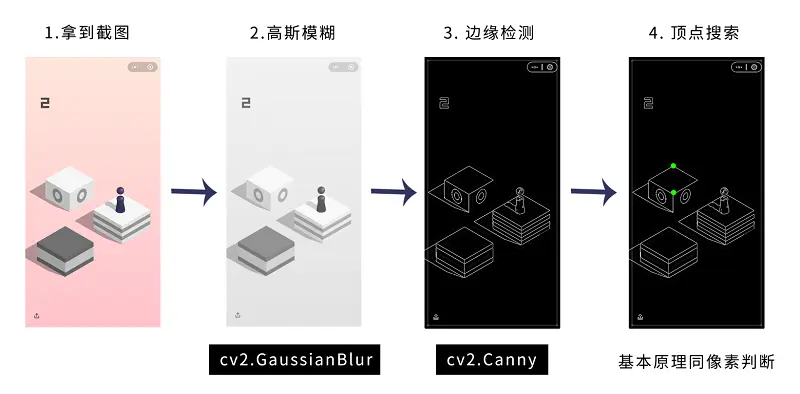 1.拿到截图

2.高斯模糊

3. 边缘检测

4. 顶点搜索

2

2

2

2

cv2.GaussianBlur

cv2.Canny

基本原理同像素判断