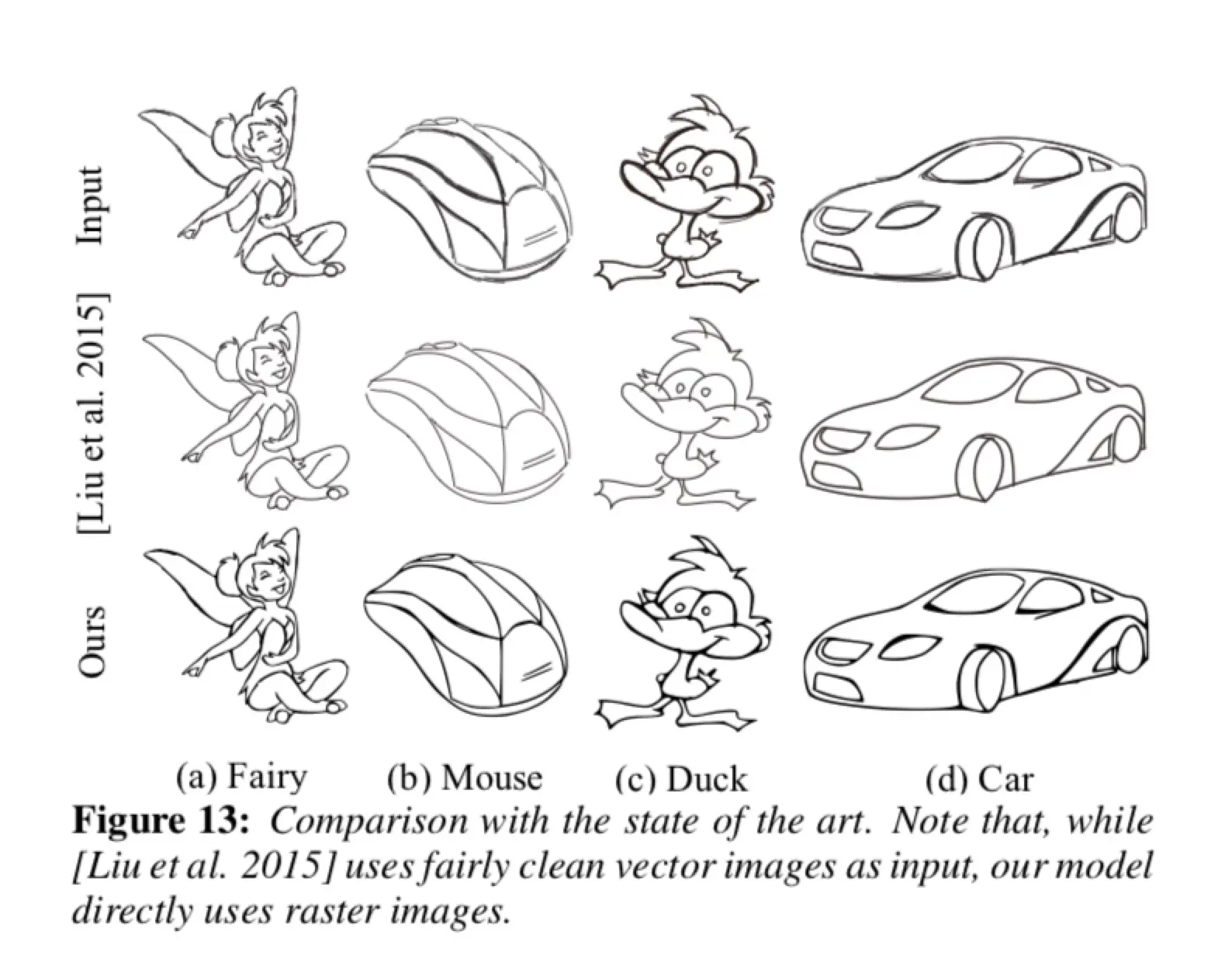 Input

[Liu et al. 2015]

Ours

(a) Fairy (b) Mouse (c) Duck (d) Car

**Figure 13:** *Comparison with the state of the art. Note that, while [Liu et al. 2015] uses fairly clean vector images as input, our model directly uses raster images.*