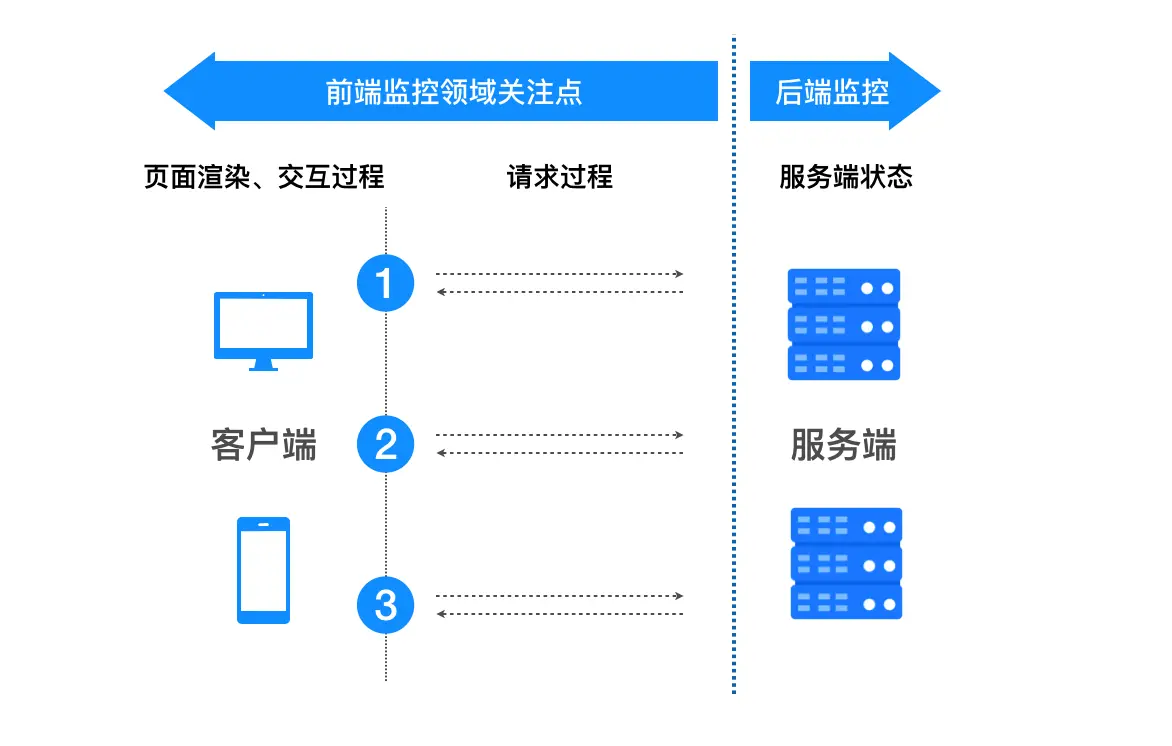 前端监控领域关注点

后端监控

页面渲染、交互过程

请求过程

服务端状态

1

客户端

2

服务端

3