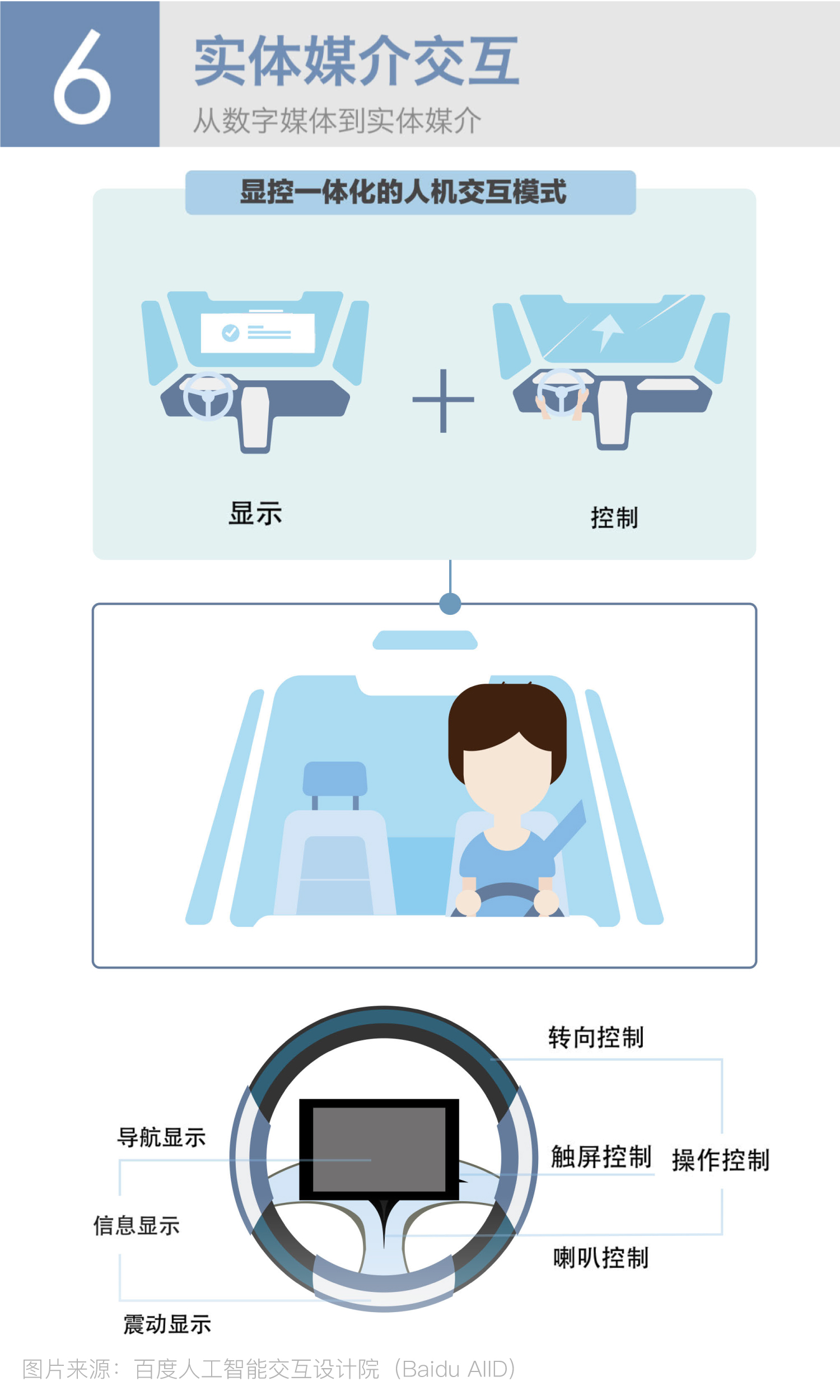 6

实体媒介交互

从数字媒体到实体媒介

显控一体化的人机交互模式

显示

控制

转向控制

导航显示

触屏控制

操作控制

信息显示

喇叭控制

震动显示

图片来源：百度人工智能交互设计院（Baidu AIID）