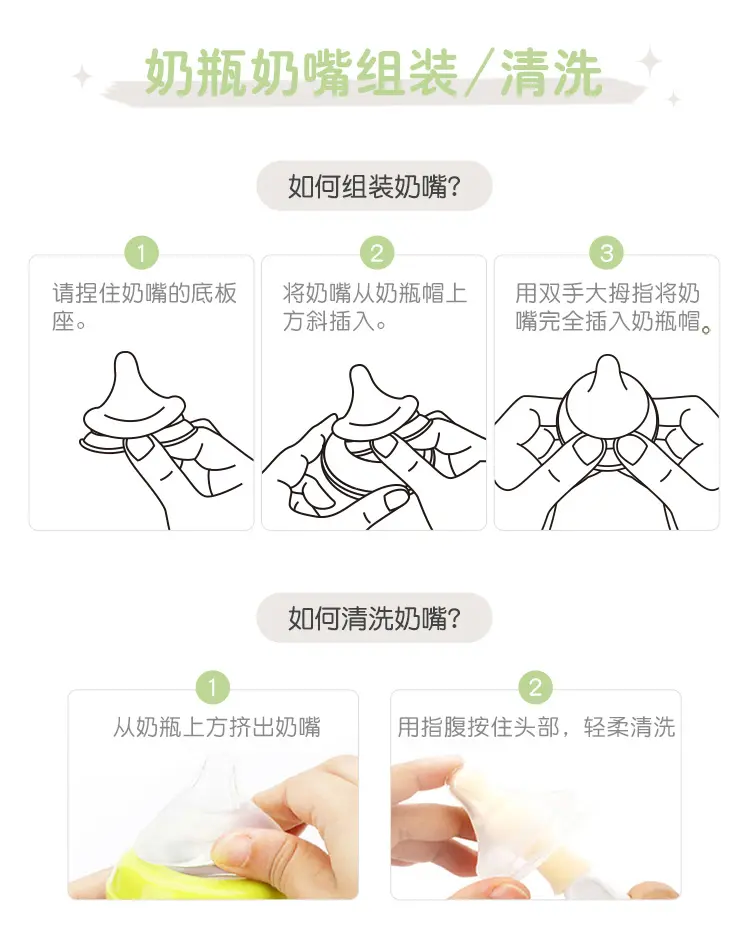 奶瓶奶嘴组装／清洗

如何组装奶嘴?

1
请捏住奶嘴的底板座。

2
将奶嘴从奶瓶帽上方斜插入。

3
用双手大拇指将奶嘴完全插入奶瓶帽。

如何清洗奶嘴?

1
从奶瓶上方挤出奶嘴

2
用指腹按住头部，轻柔清洗