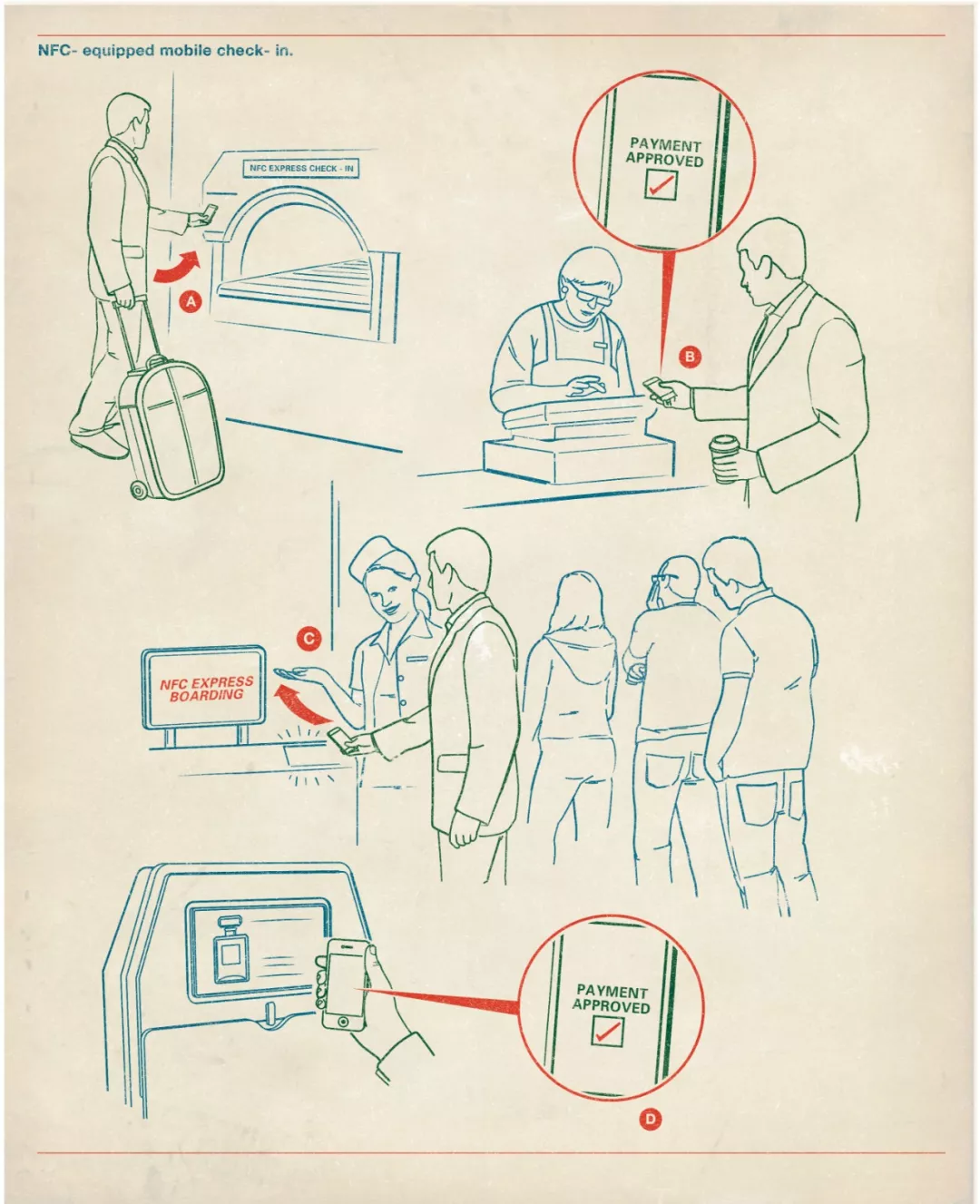 NFC- equipped mobile check- in.

NFC EXPRESS CHECK - IN

A

PAYMENT APPROVED

B

C

NFC EXPRESS BOARDING

PAYMENT APPROVED

D