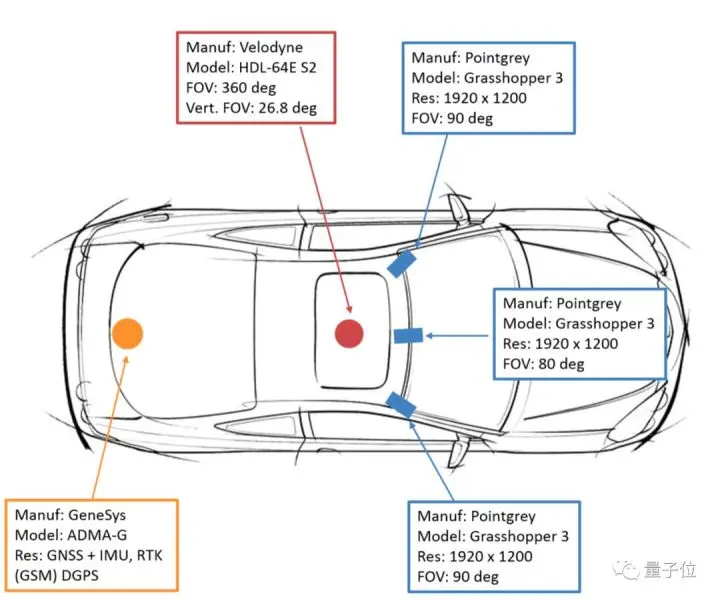 Manuf: Velodyne
Model: HDL-64E S2
FOV: 360 deg
Vert. FOV: 26.8 deg

Manuf: Pointgrey
Model: Grasshopper 3
Res: 1920 x 1200
FOV: 90 deg

Manuf: Pointgrey
Model: Grasshopper 3
Res: 1920 x 1200
FOV: 80 deg

Manuf: GeneSys
Model: ADMA-G
Res: GNSS + IMU, RTK (GSM) DGPS

Manuf: Pointgrey
Model: Grasshopper 3
Res: 1920 x 1200
FOV: 90 deg

量子位