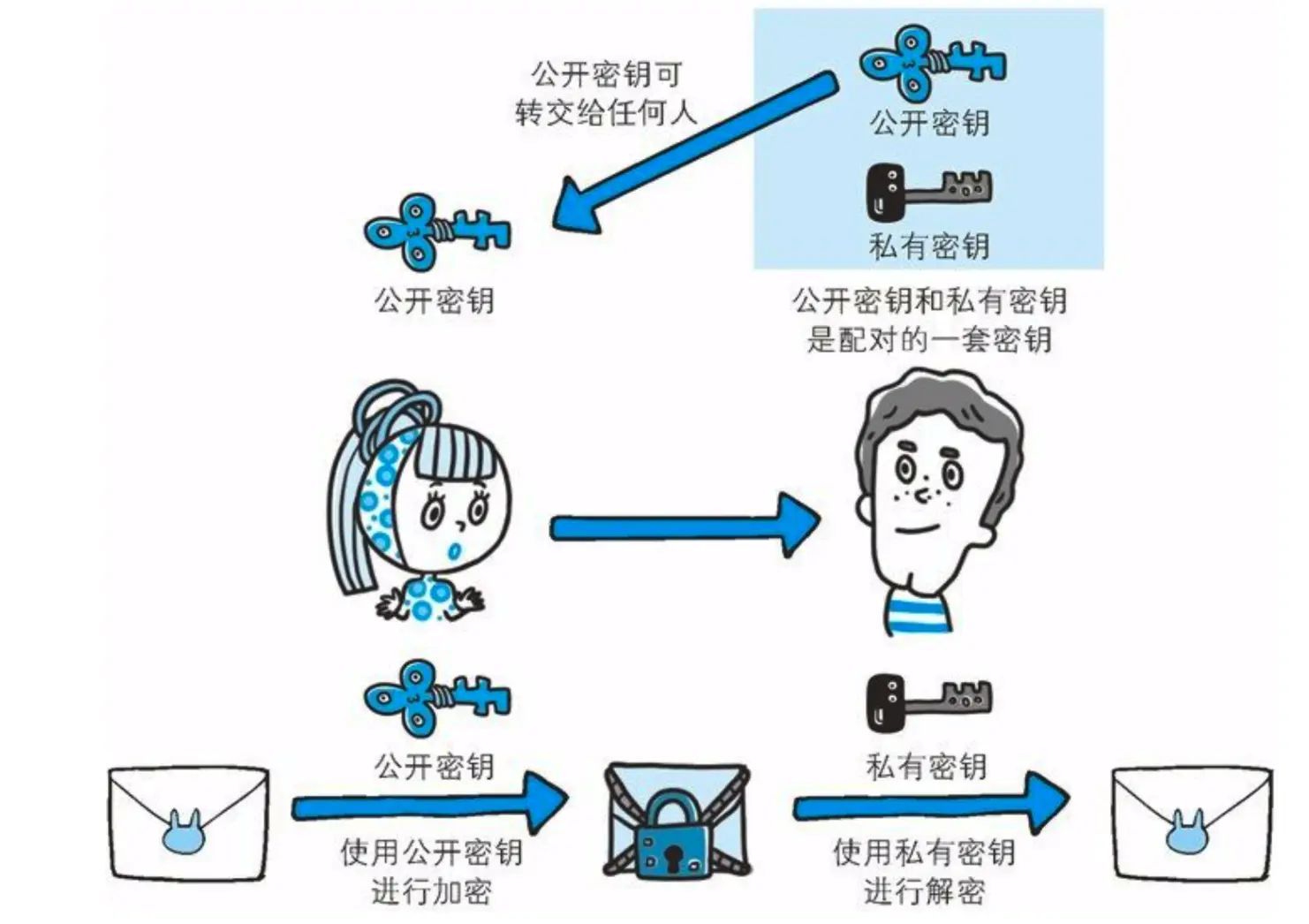 公开密钥可转交给任何人

公开密钥

私有密钥

公开密钥

公开密钥和私有密钥是配对的一套密钥

公开密钥

私有密钥

使用公开密钥进行加密

使用私有密钥进行解密