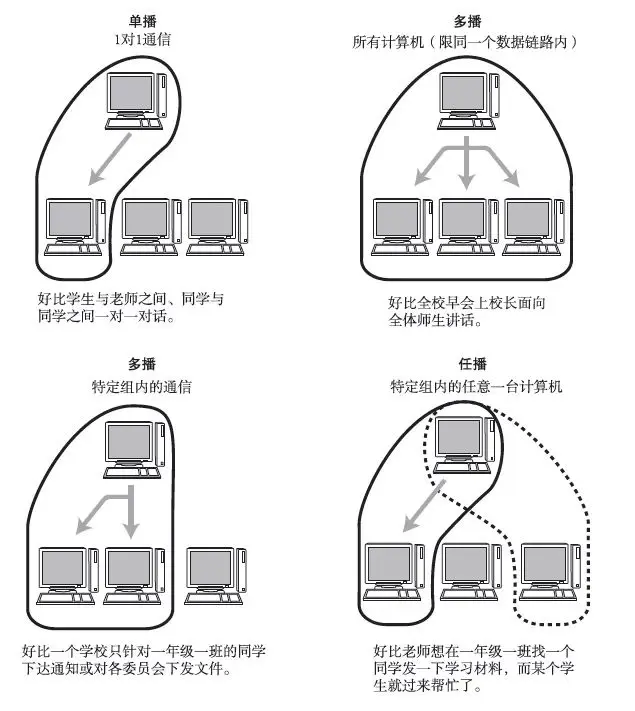 单播
1对1通信

好比学生与老师之间、同学与同学之间一对一对话。

多播
所有计算机（限同一个数据链路内）

好比全校早会上校长面向全体师生讲话。

多播
特定组内的通信

好比一个学校只针对一年级一班的同学下达通知或对各委员会下发文件。

任播
特定组内的任意一台计算机

好比老师想在一年级一班找一个同学发一下学习材料，而某个学生就过来帮忙了。