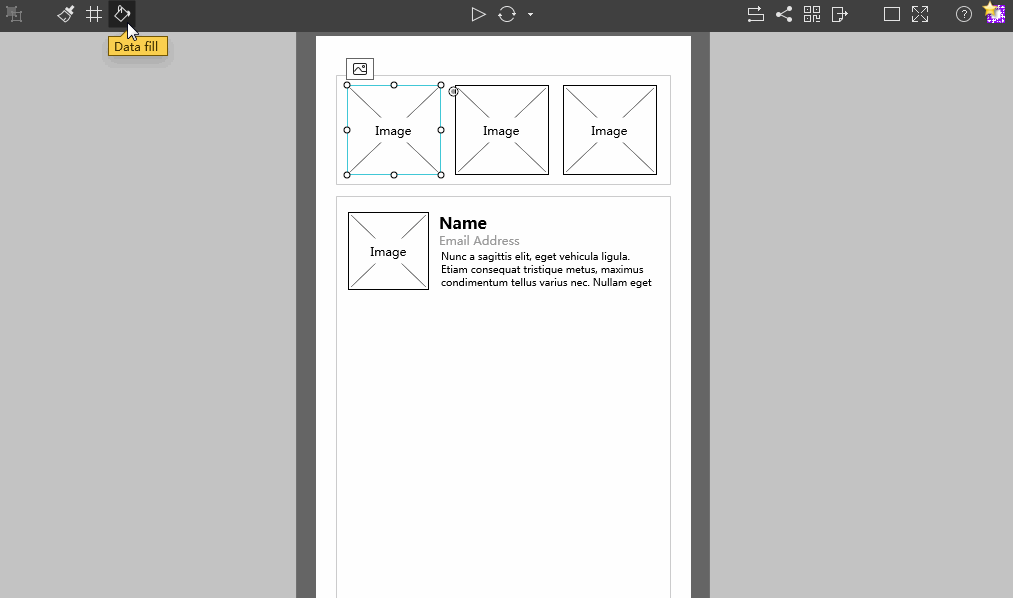 Data fill

Image

Image

Image

Image

Name

Email Address

Nunc a sagittis elit, eget vehicula ligula. Etiam consequat tristique metus, maximus condimentum tellus varius nec. Nullam eget