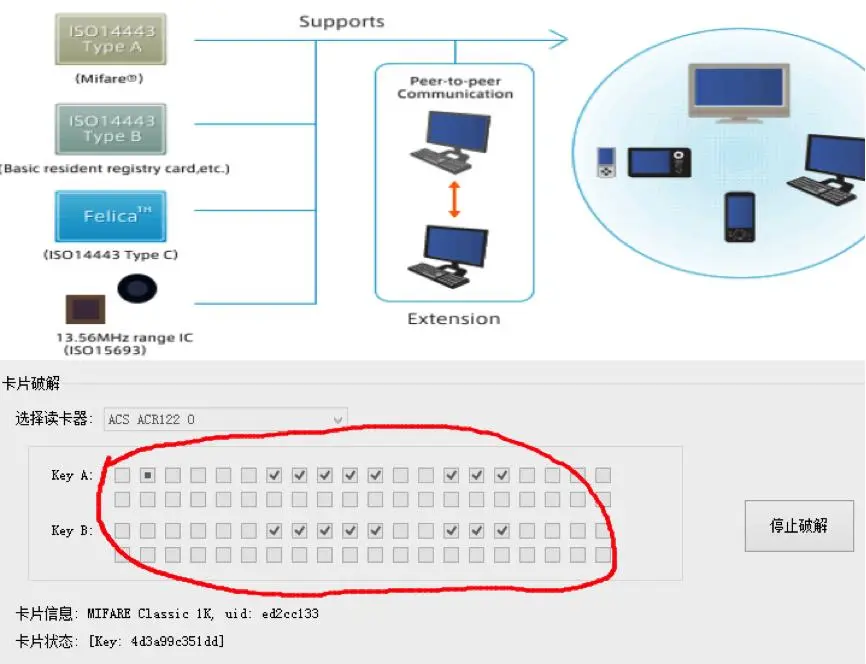 ISO14443 Type A
(Mifare®)

ISO14443 Type B
(Basic resident registry card,etc.)

Felica™
(ISO14443 Type C)

13.56MHz range IC (ISO15693)

Supports

Peer-to-peer Communication

Extension

卡片破解

选择读卡器: ACS ACR122 0

Key A:

Key B:

停止破解

卡片信息: MIFARE Classic 1K, uid: ed2cc133

卡片状态: [Key: 4d3a99c351dd]