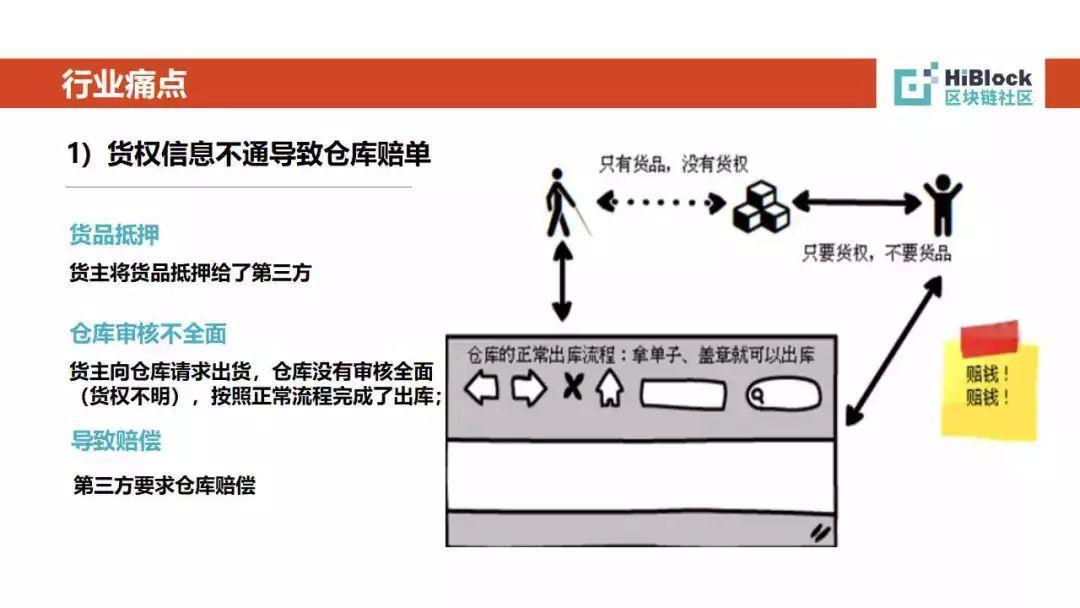 行业痛点

HiBlock
区块链社区

1）货权信息不通导致仓库赔单

货品抵押

货主将货品抵押给了第三方

仓库审核不全面

货主向仓库请求出货，仓库没有审核全面（货权不明），按照正常流程完成了出库；

导致赔偿

第三方要求仓库赔偿

只有货品，没有货权

只要货权，不要货品

仓库的正常出库流程：拿单子、盖章就可以出库

赔钱！
赔钱！