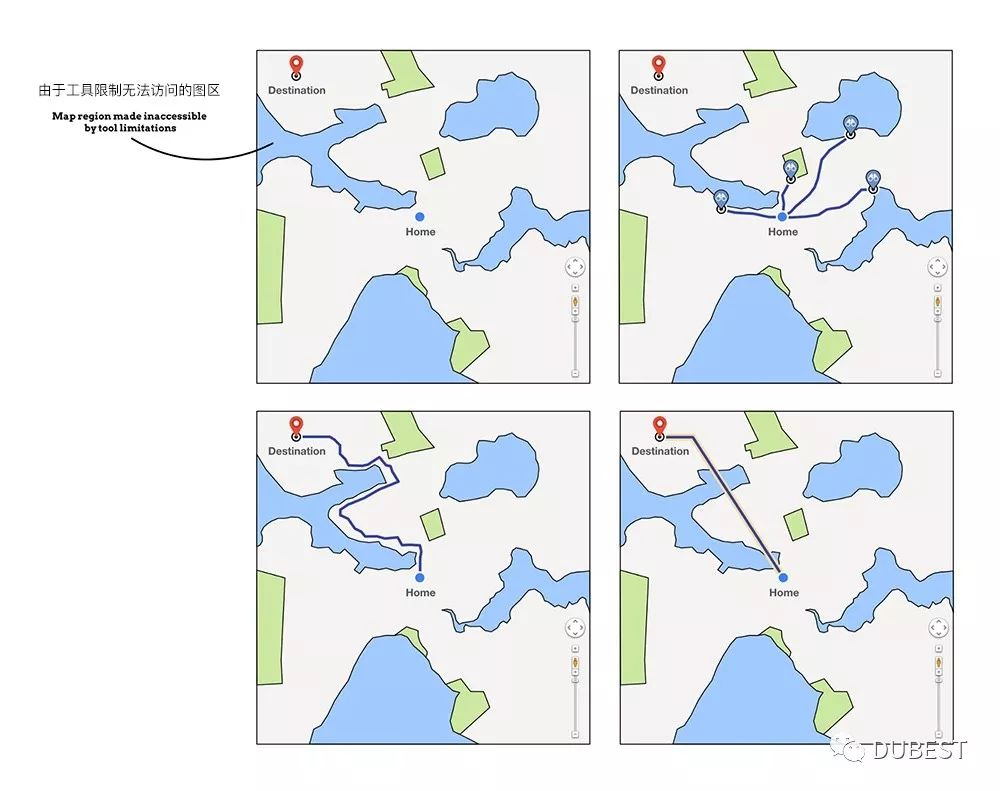 由于工具限制无法访问的图区

Map region made inaccessible by tool limitations

Destination

Home

Destination

Home

Destination

Home

Destination

Home

DUBEST