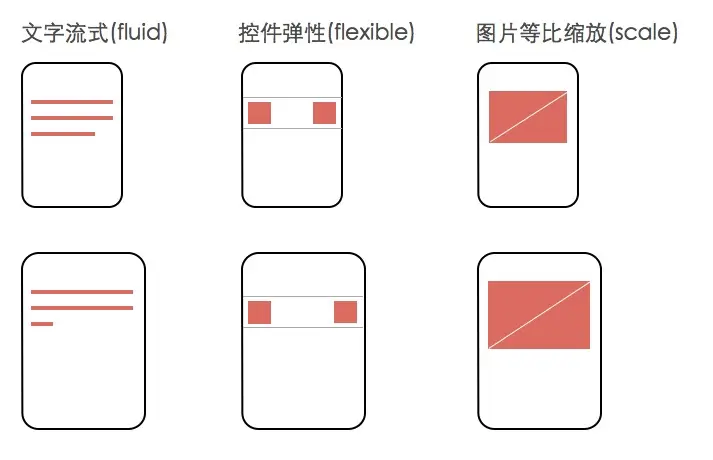 文字流式(fluid)

控件弹性(flexible)

图片等比缩放(scale)