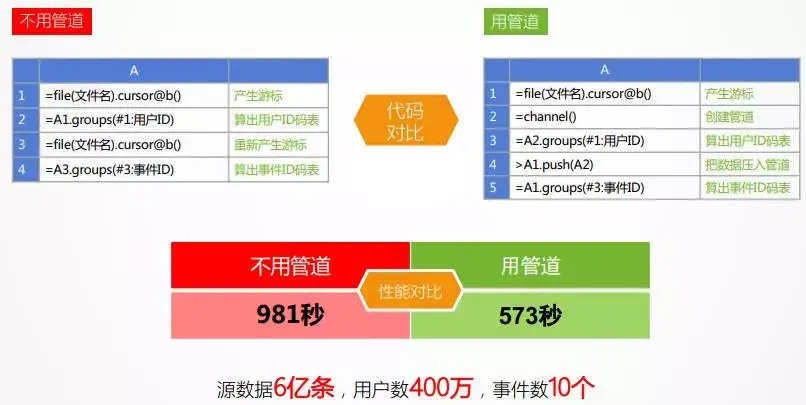 不用管道

|  | A |  |
|---|---|---|
| 1 | =file(文件名).cursor@b() | 产生游标 |
| 2 | =A1.groups(#1:用户ID) | 算出用户ID码表 |
| 3 | =file(文件名).cursor@b() | 重新产生游标 |
| 4 | =A3.groups(#3:事件ID) | 算出事件ID码表 |

代码对比

用管道

|  | A |  |
|---|---|---|
| 1 | =file(文件名).cursor@b() | 产生游标 |
| 2 | =channel() | 创建管道 |
| 3 | =A2.groups(#1:用户ID) | 算出用户ID码表 |
| 4 | >A1.push(A2) | 把数据压入管道 |
| 5 | =A1.groups(#3:事件ID) | 算出事件ID码表 |

不用管道
981秒
性能对比
用管道
573秒

源数据6亿条，用户数400万，事件数10个