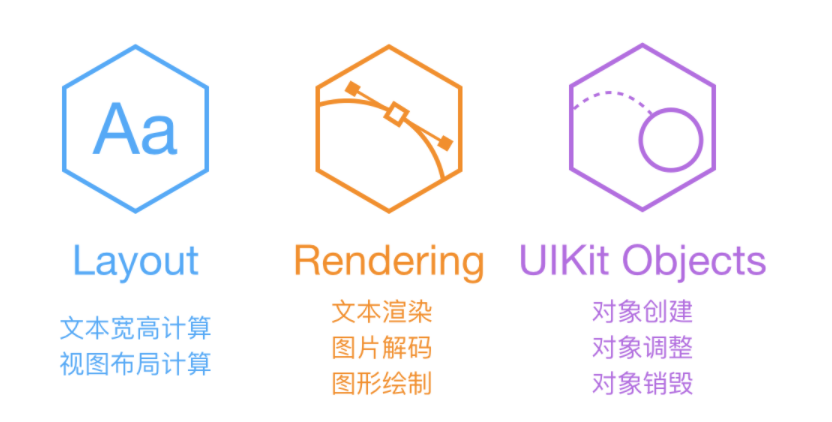 Aa

Layout

文本宽高计算
视图布局计算

Rendering

文本渲染
图片解码
图形绘制

UIKit Objects

对象创建
对象调整
对象销毁