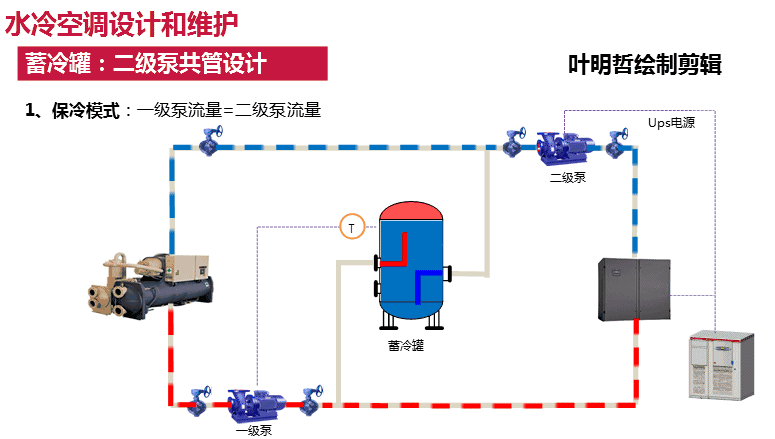 水冷空调设计和维护

蓄冷罐：二级泵共管设计

叶明哲绘制剪辑

1、保冷模式：一级泵流量=二级泵流量

Ups电源

二级泵

T

蓄冷罐

一级泵