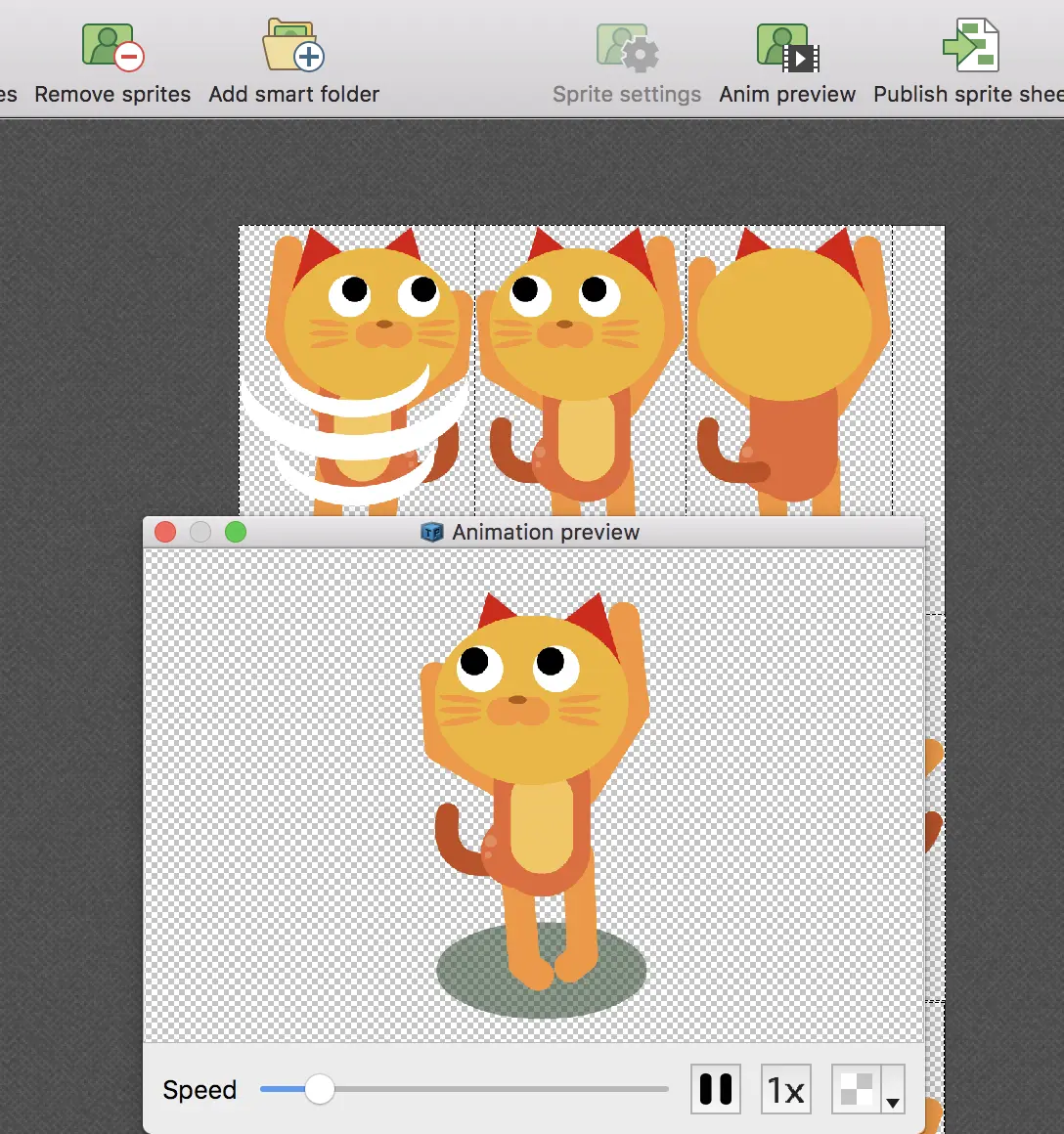 es Remove sprites Add smart folder Sprite settings Anim preview Publish sprite shee

Animation preview

Speed

1x