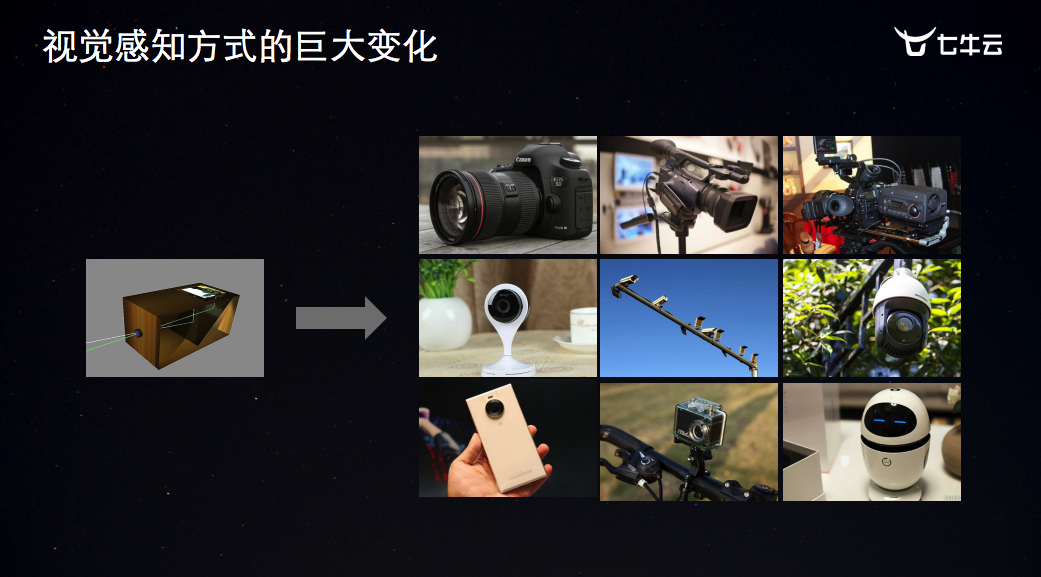 视觉感知方式的巨大变化

七牛云

Canon
EOS 5D