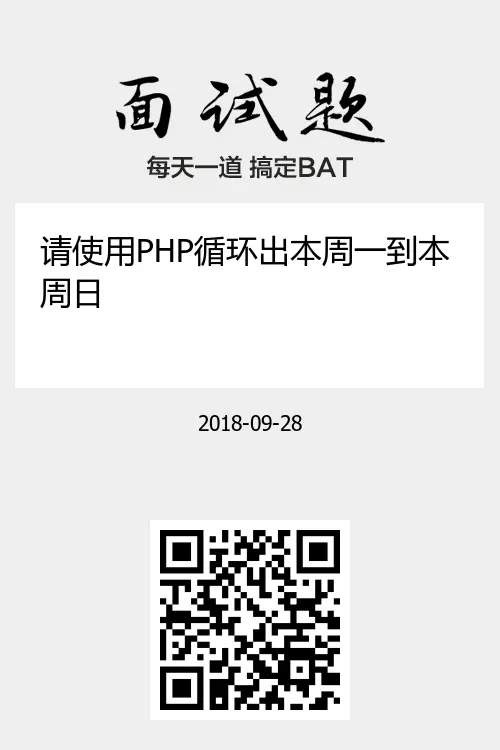 面试题

每天一道 搞定BAT

请使用PHP循环出本周一到本周日

2018-09-28