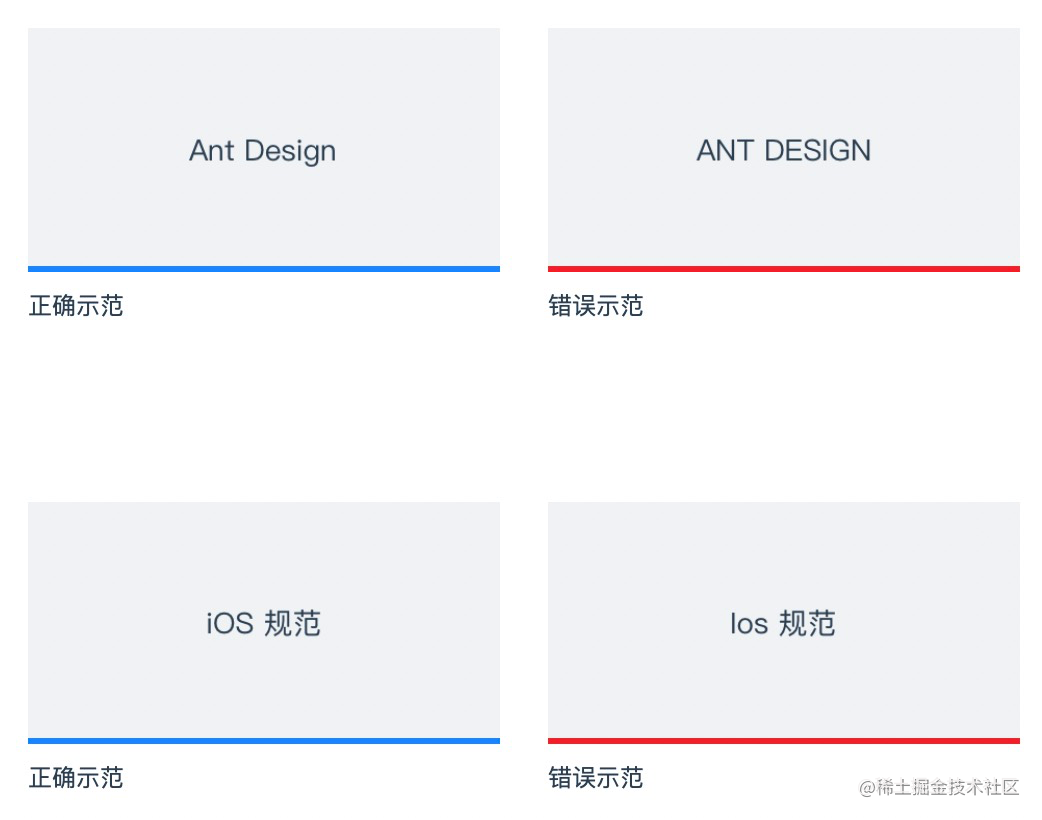 Ant Design

正确示范

ANT DESIGN

错误示范

iOS 规范

正确示范

Ios 规范

错误示范

@稀土掘金技术社区