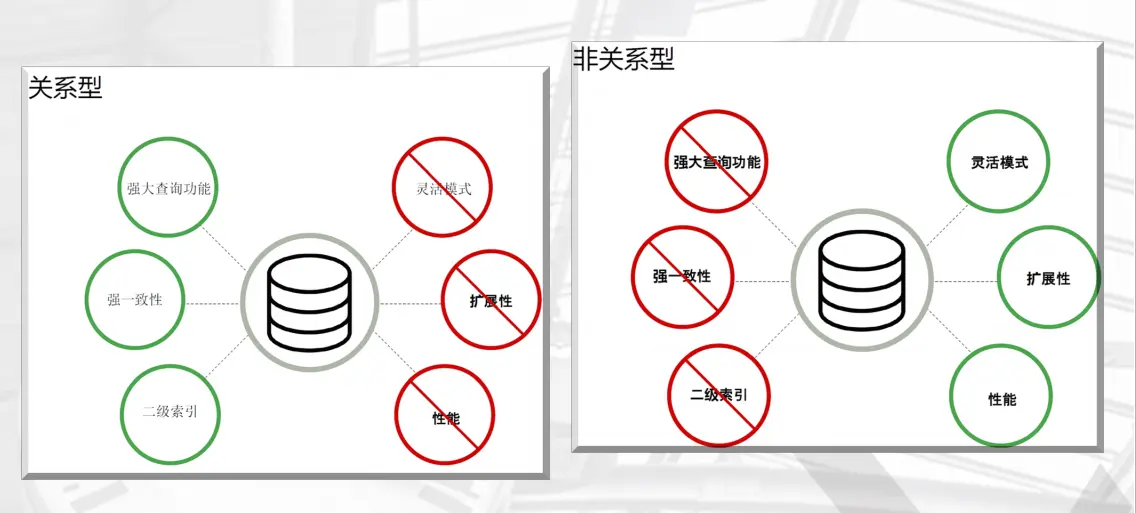 关系型

强大查询功能

强一致性

二级索引

灵活模式

扩展性

性能

非关系型

强大查询功能

强一致性

二级索引

灵活模式

扩展性

性能