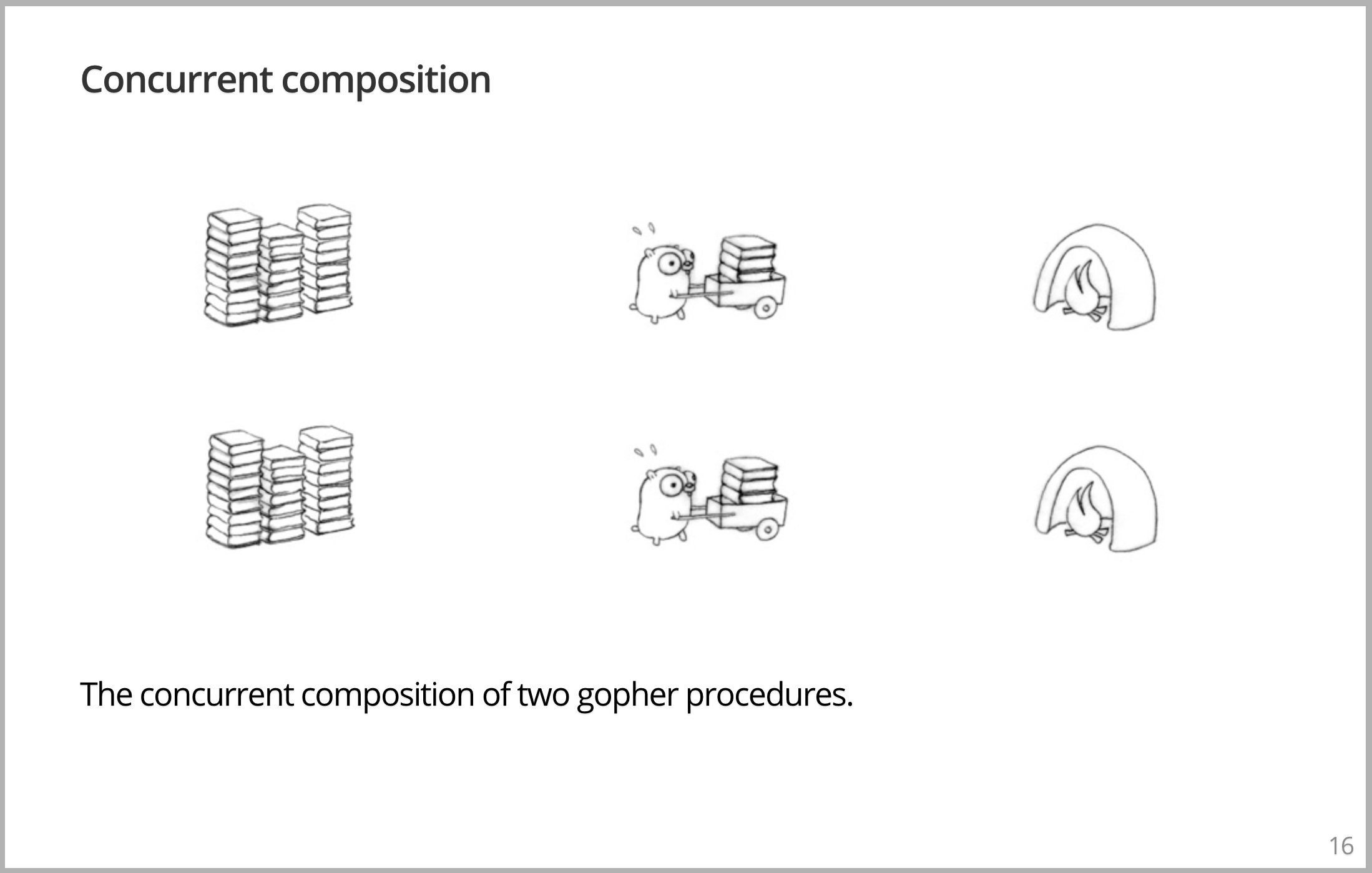 Concurrent composition

The concurrent composition of two gopher procedures.

16