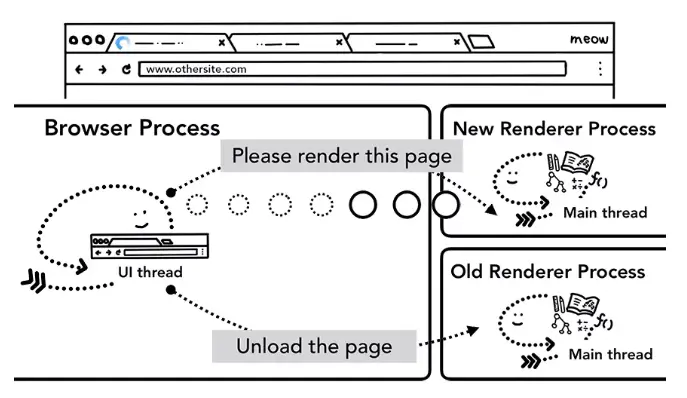 meow

www.othersite.com

Browser Process

Please render this page

UI thread

Unload the page

New Renderer Process

Main thread

Old Renderer Process

Main thread