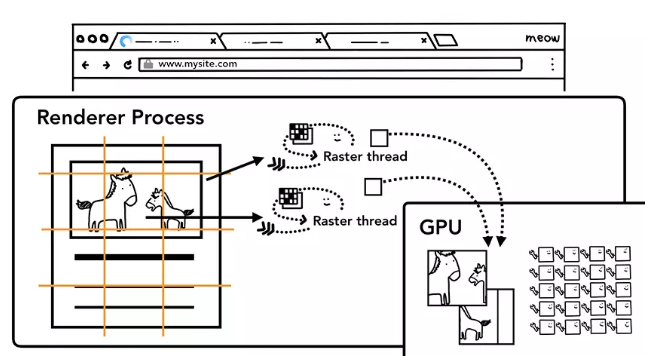 meow

www.mysite.com

Renderer Process

Raster thread

Raster thread

GPU