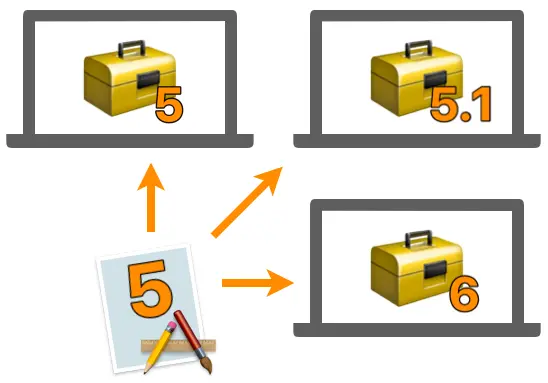 5

5.1

5

6