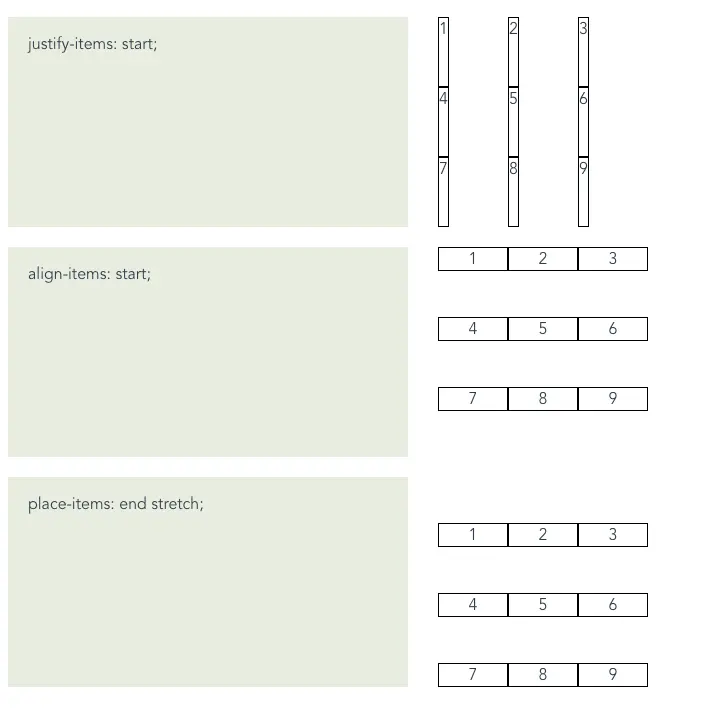 justify-items: start;

1 2 3
4 5 6
7 8 9

align-items: start;

1 2 3
4 5 6
7 8 9

place-items: end stretch;

1 2 3
4 5 6
7 8 9