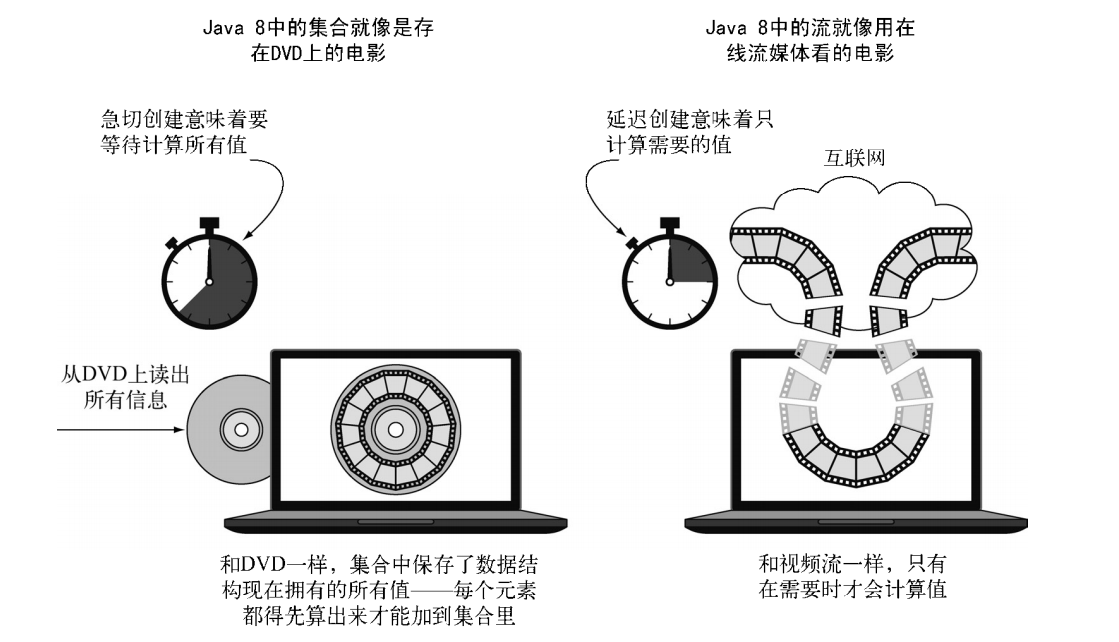 Java 8中的集合就像是存在DVD上的电影

急切创建意味着要等待计算所有值

从DVD上读出所有信息

和DVD一样，集合中保存了数据结构现在拥有的所有值——每个元素都得先算出来才能加到集合里

Java 8中的流就像用在线流媒体看的电影

延迟创建意味着只计算需要的值

互联网

和视频流一样，只有在需要时才会计算值