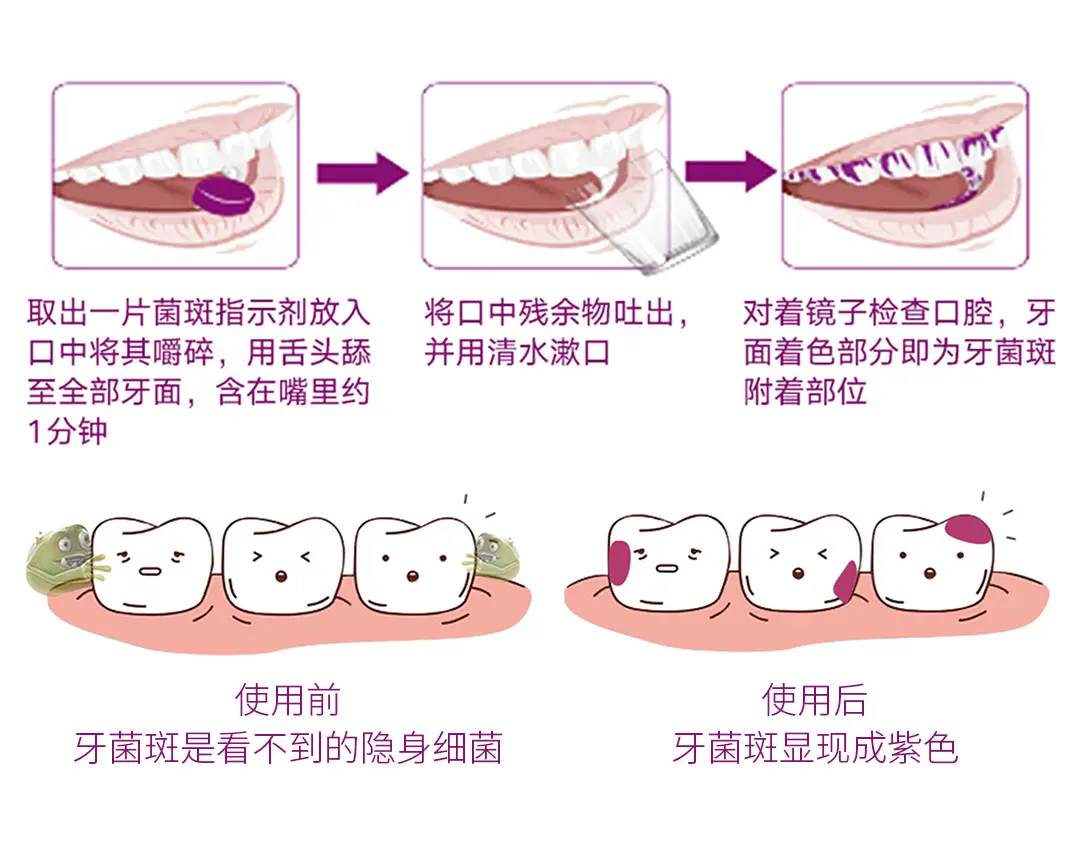 取出一片菌斑指示剂放入口中将其嚼碎，用舌头舔至全部牙面，含在嘴里约1分钟

将口中残余物吐出，并用清水漱口

对着镜子检查口腔，牙面着色部分即为牙菌斑附着部位

使用前
牙菌斑是看不到的隐身细菌

使用后
牙菌斑显现成紫色