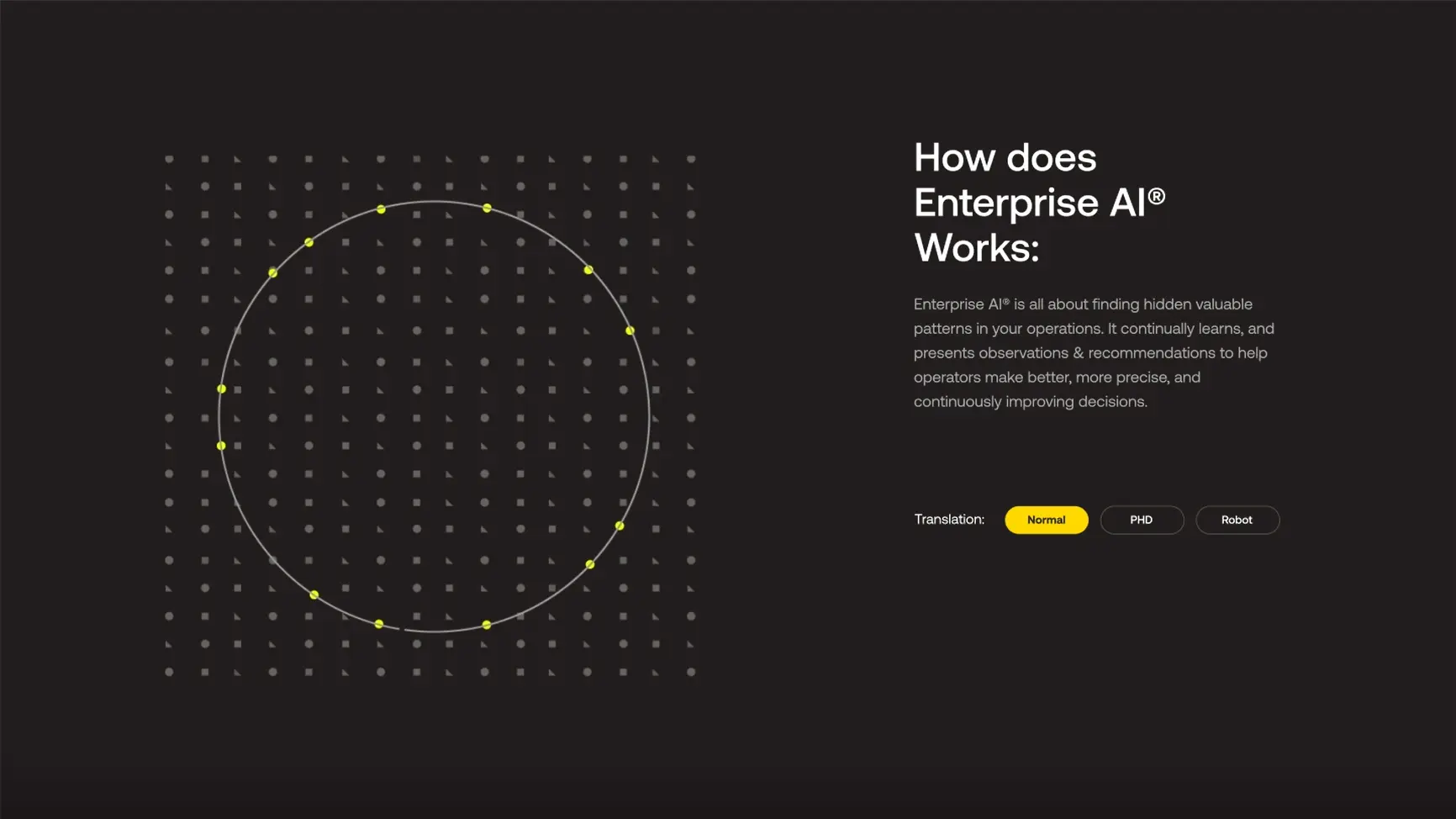 How does Enterprise AI® Works:

Enterprise AI® is all about finding hidden valuable patterns in your operations. It continually learns, and presents observations & recommendations to help operators make better, more precise, and continuously improving decisions.

Translation: Normal PHD Robot