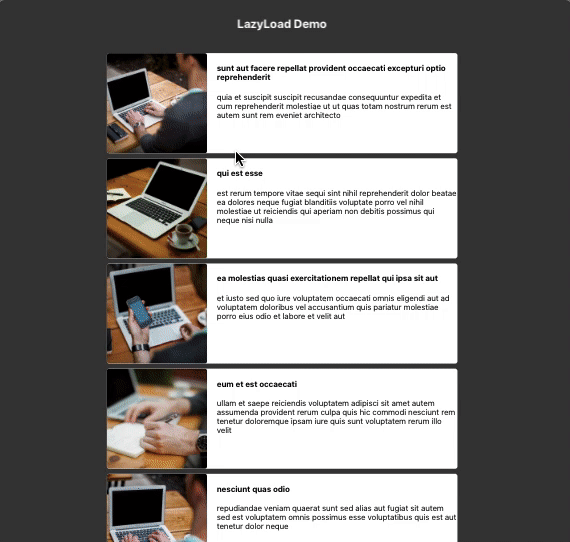 LazyLoad Demo

sunt aut facere repellat provident occaecati excepturi optio reprehenderit

quia et suscipit suscipit recusandae consequuntur expedita et cum reprehenderit molestiae ut ut quas totam nostrum rerum est autem sunt rem eveniet architecto

qui est esse

est rerum tempore vitae sequi sint nihil reprehenderit dolor beatae ea dolores neque fugiat blanditiis voluptate porro vel nihil molestiae ut reiciendis qui aperiam non debitis possimus qui neque nisi nulla

ea molestias quasi exercitationem repellat qui ipsa sit aut

et iusto sed quo iure voluptatem occaecati omnis eligendi aut ad voluptatem doloribus vel accusantium quis pariatur molestiae porro eius odio et labore et velit aut

eum et est occaecati

ullam et saepe reiciendis voluptatem adipisci sit amet autem assumenda provident rerum culpa quis hic commodi nesciunt rem tenetur doloremque ipsam iure quis sunt voluptatem rerum illo velit

nesciunt quas odio

repudiandae veniam quaerat sunt sed alias aut fugiat sit autem sed est voluptatem omnis possimus esse voluptatibus quis est aut tenetur dolor neque