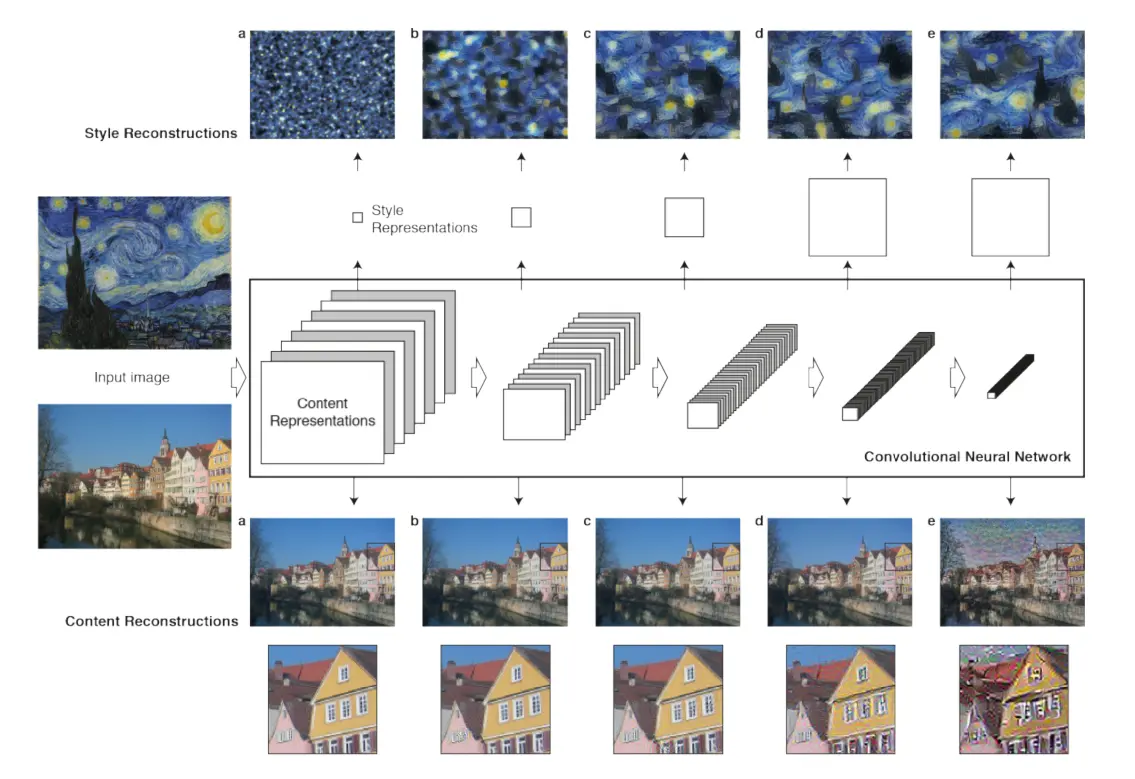 a b c d e

Style Reconstructions

Style Representations

Input image

Content Representations

Convolutional Neural Network

a b c d e

Content Reconstructions