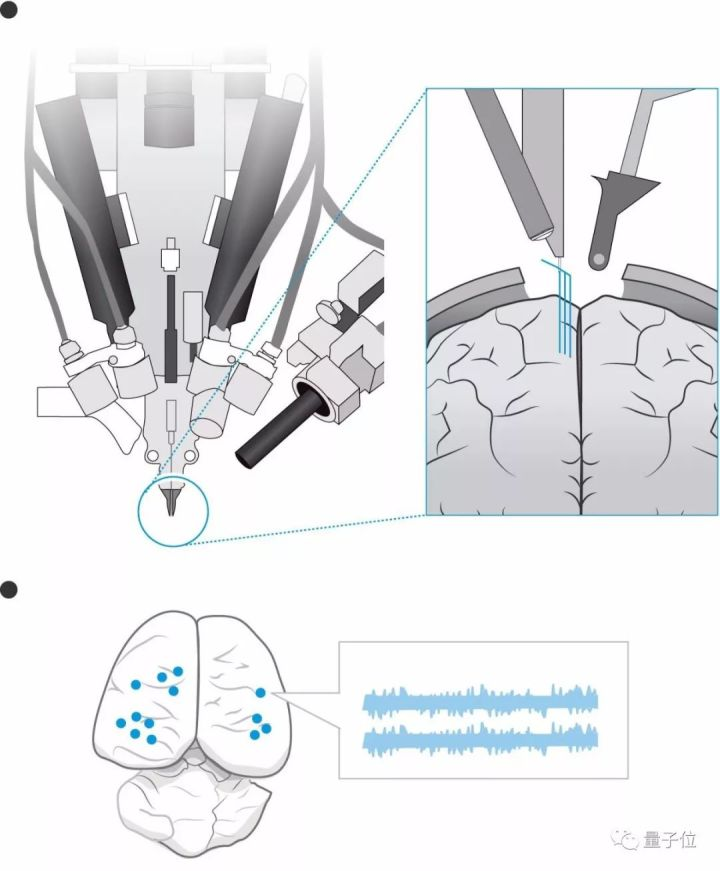 量子位