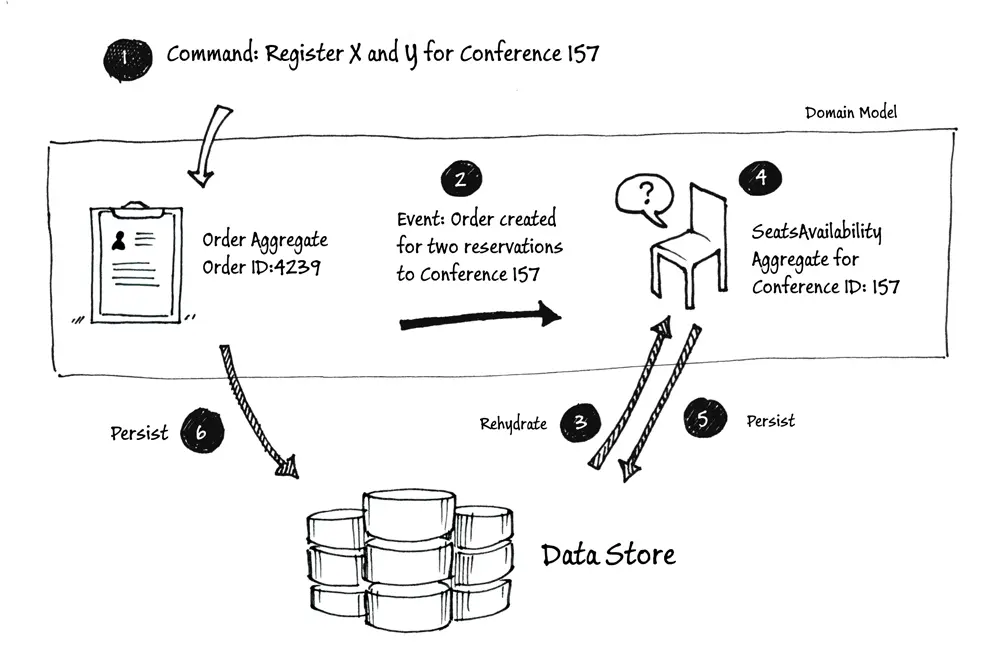 1 Command: Register X and Y for Conference 157

Domain Model

Order Aggregate
Order ID:4239

2 Event: Order created for two reservations to Conference 157

?

4 SeatsAvailability Aggregate for Conference ID: 157

Persist 6

Rehydrate 3

5 Persist

Data Store