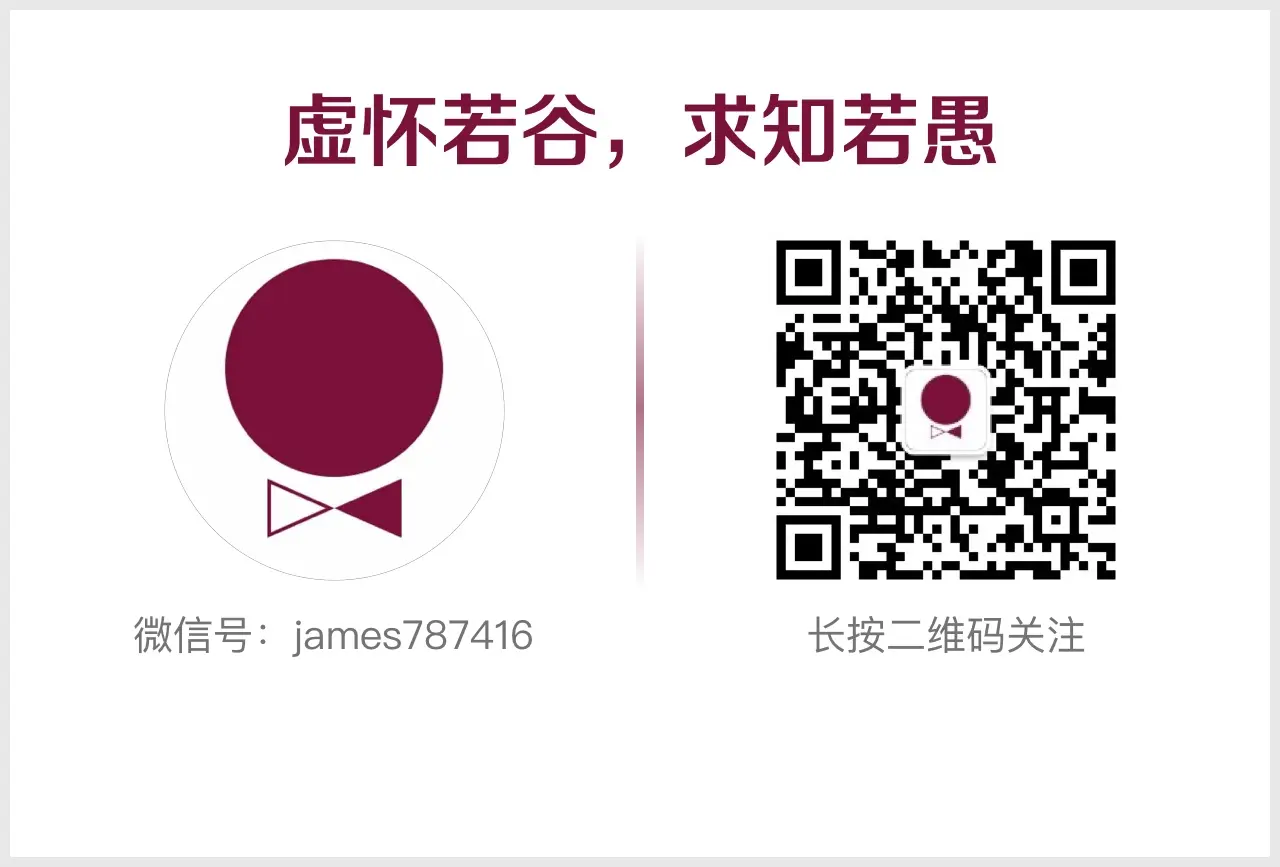 虚怀若谷，求知若愚

微信号：james787416

长按二维码关注