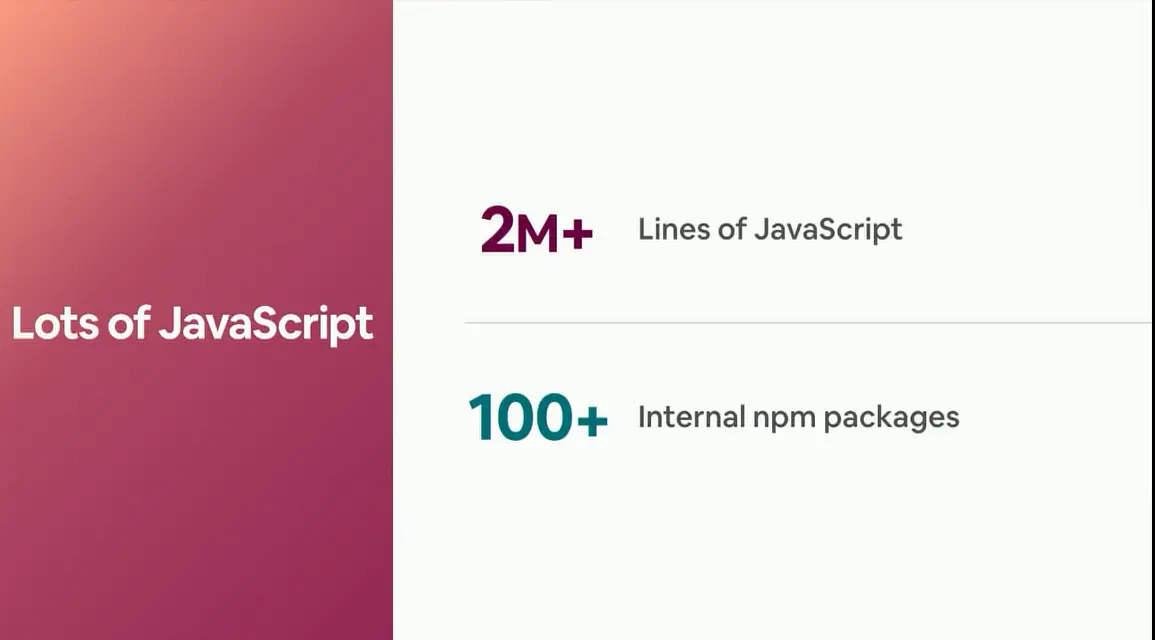 Lots of JavaScript

2M+ Lines of JavaScript

100+ Internal npm packages