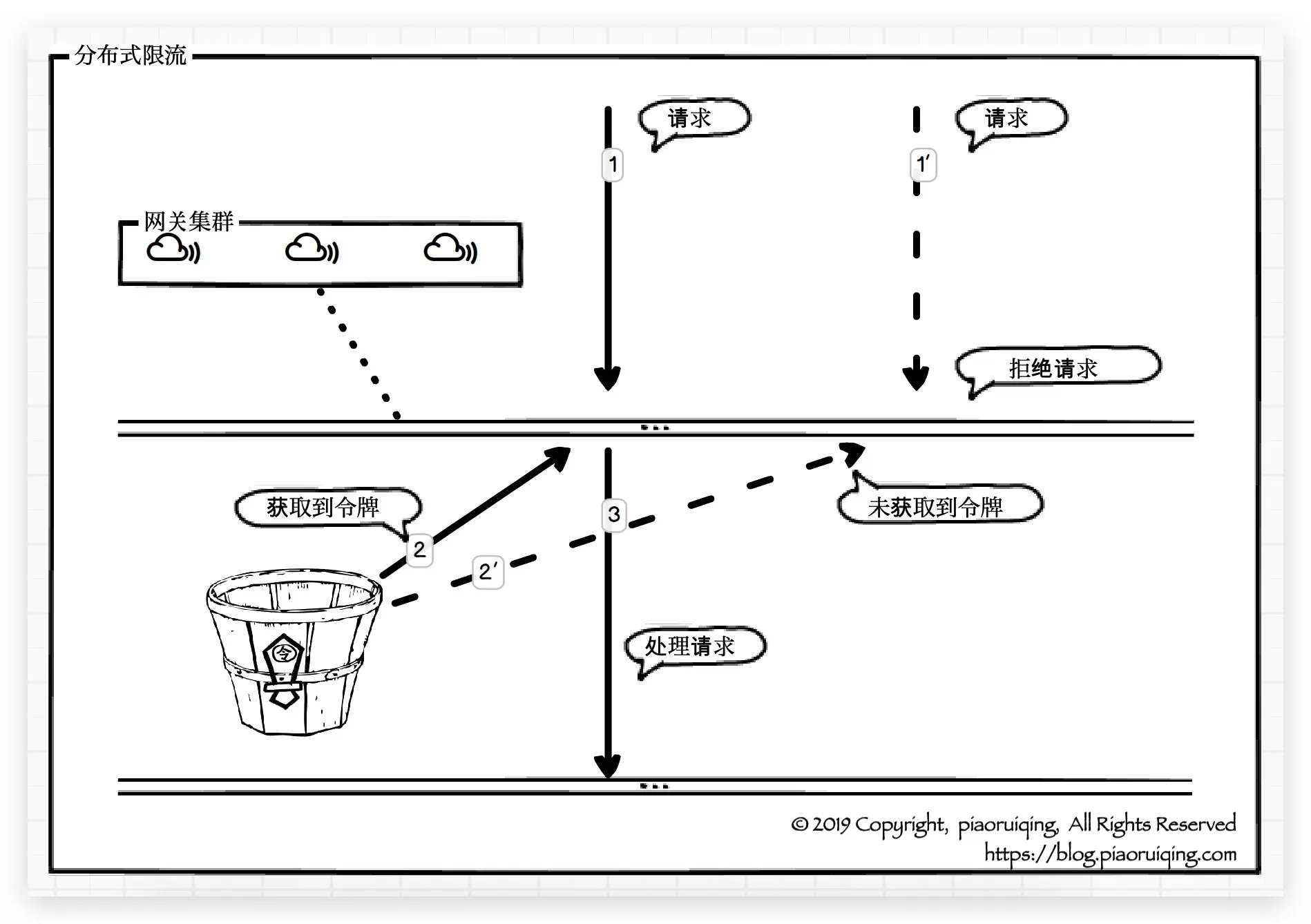 分布式限流

请求

1

请求

1′

网关集群

拒绝请求

获取到令牌

2

2′

3

未获取到令牌

令

处理请求

© 2019 Copyright, piaoruiqing, All Rights Reserved
https://blog.piaoruiqing.com