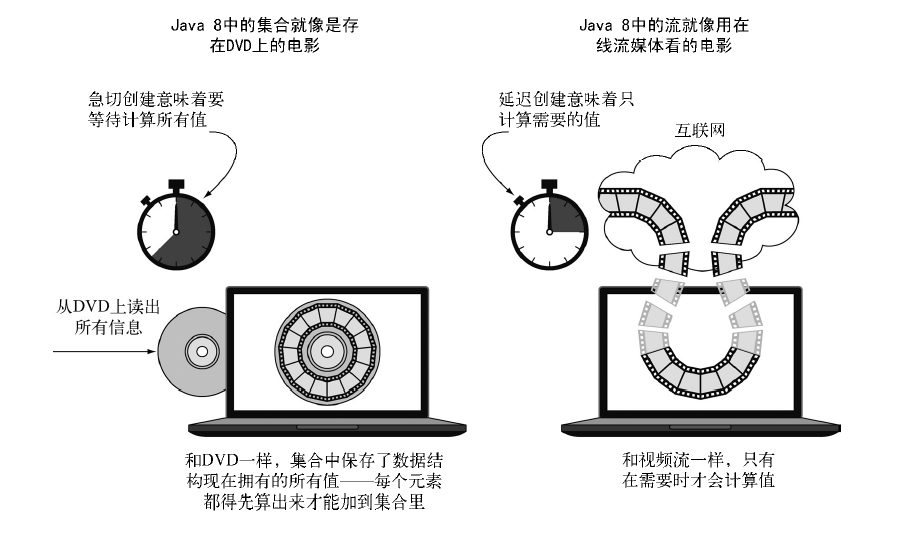 Java 8中的集合就像是存在DVD上的电影

急切创建意味着要等待计算所有值

从DVD上读出所有信息

和DVD一样，集合中保存了数据结构现在拥有的所有值——每个元素都得先算出来才能加到集合里

Java 8中的流就像用在线流媒体看的电影

延迟创建意味着只计算需要的值

互联网

和视频流一样，只有在需要时才会计算值