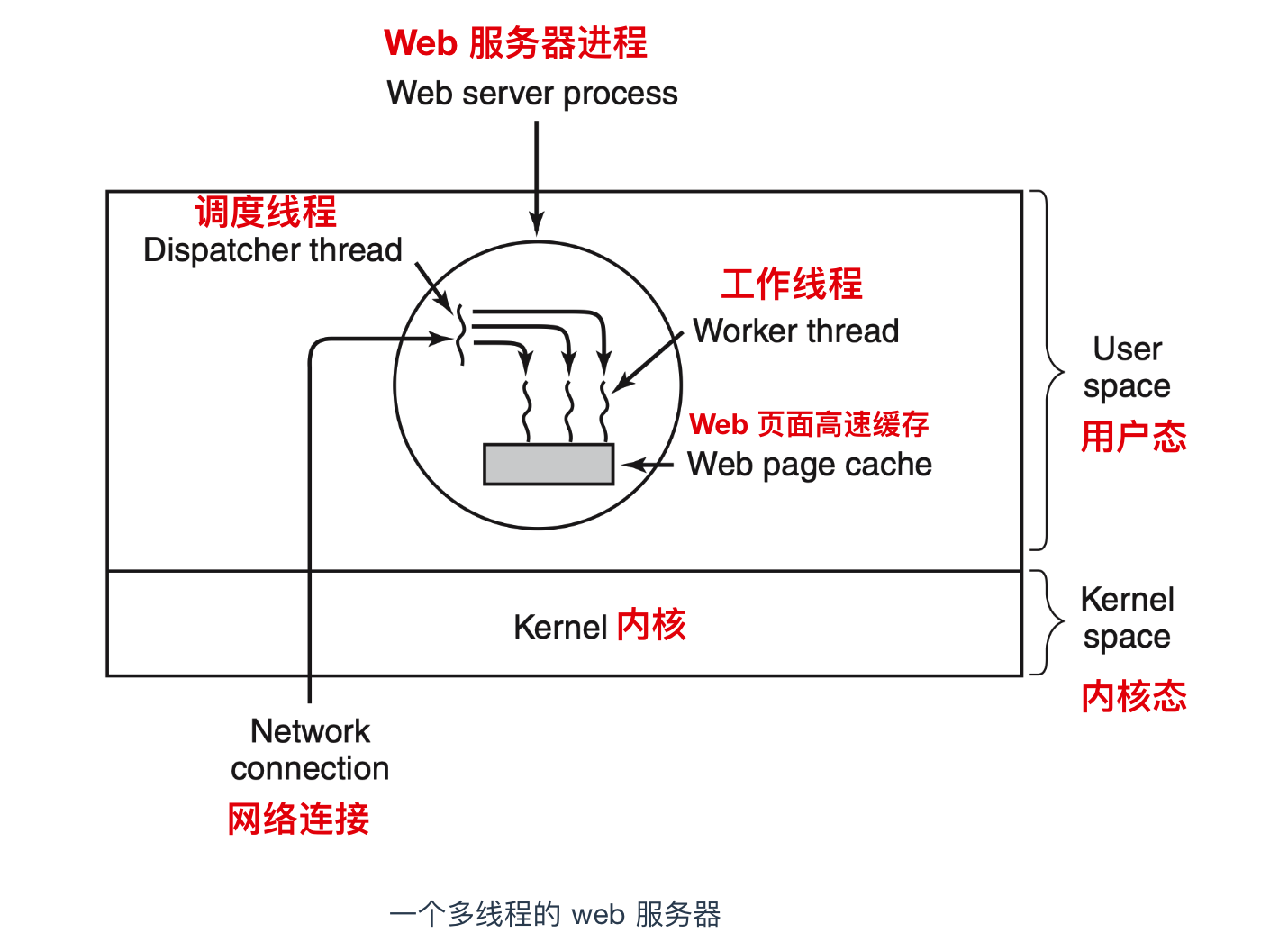 Web 服务器进程
Web server process

调度线程
Dispatcher thread

工作线程
Worker thread

Web 页面高速缓存
Web page cache

User space
用户态

Kernel 内核

Kernel space
内核态

Network connection
网络连接

一个多线程的 web 服务器